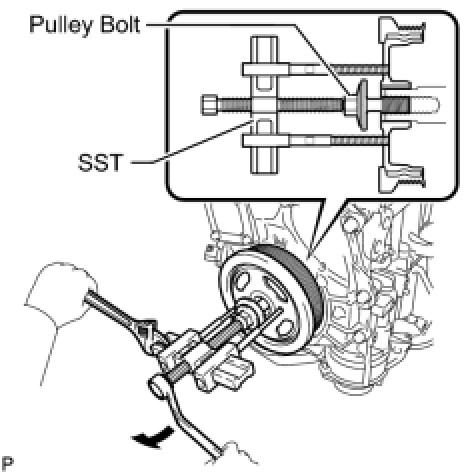 Pulley Bolt

SST

P