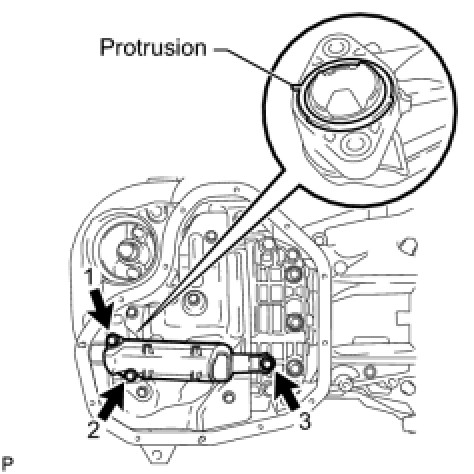 Protrusion

1

2

3

P