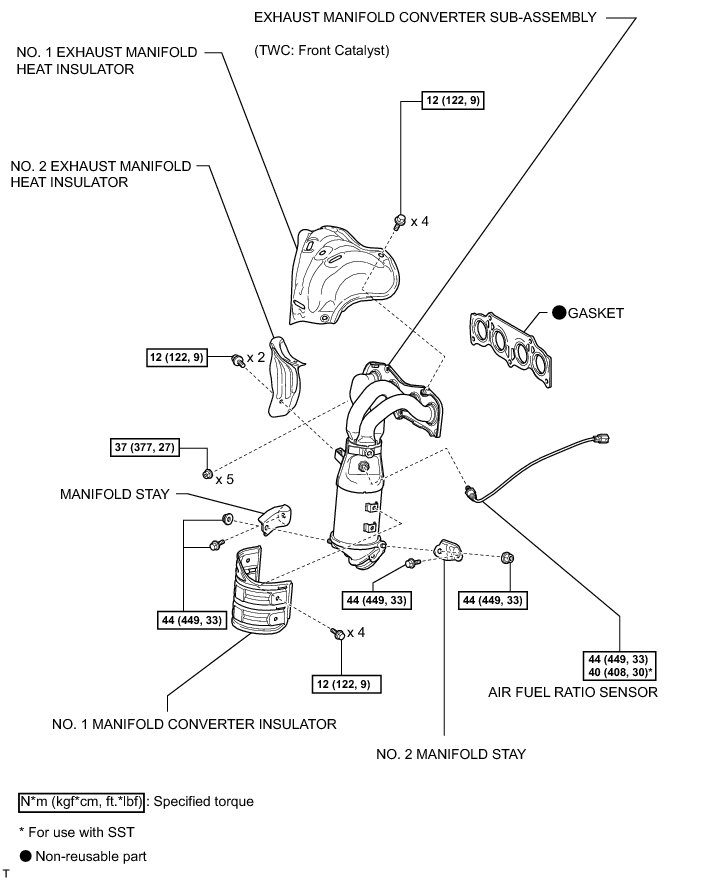 EXHAUST MANIFOLD CONVERTER SUB-ASSEMBLY

(TWC: Front Catalyst)

NO. 1 EXHAUST MANIFOLD HEAT INSULATOR

12 (122, 9)

x 4

NO. 2 EXHAUST MANIFOLD HEAT INSULATOR

● GASKET

12 (122, 9)

x 2

37 (377, 27)

x 5

MANIFOLD STAY

44 (449, 33)

44 (449, 33)

44 (449, 33)

x 4

12 (122, 9)

44 (449, 33)
40 (408, 30)*

AIR FUEL RATIO SENSOR

NO. 1 MANIFOLD CONVERTER INSULATOR

NO. 2 MANIFOLD STAY

N*m (kgf*cm, ft.*lbf) : Specified torque

* For use with SST

● Non-reusable part

T