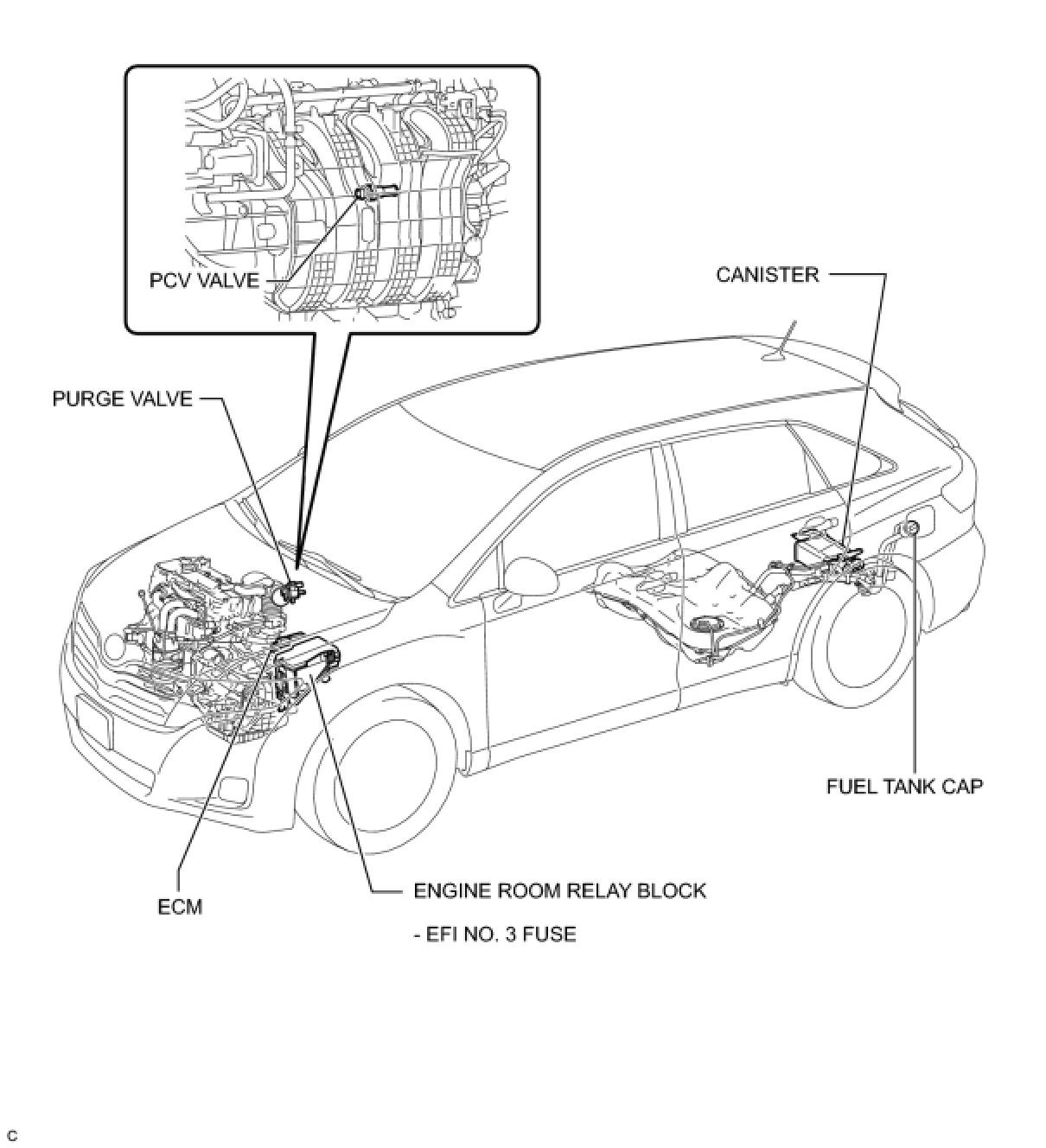 PCV VALVE

CANISTER

PURGE VALVE

FUEL TANK CAP

ECM

ENGINE ROOM RELAY BLOCK

- EFI NO. 3 FUSE

C