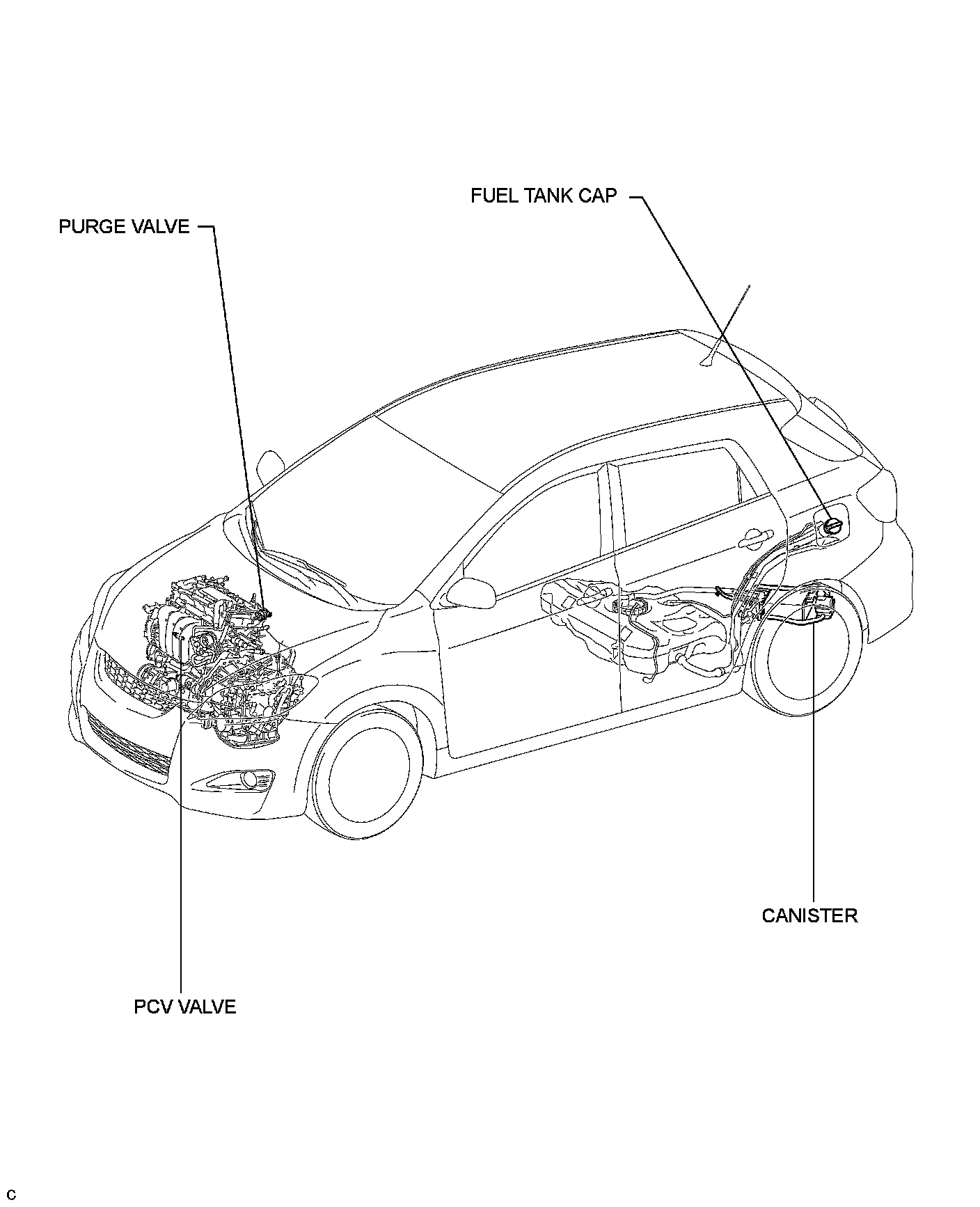 FUEL TANK CAP

PURGE VALVE

CANISTER

PCV VALVE

C