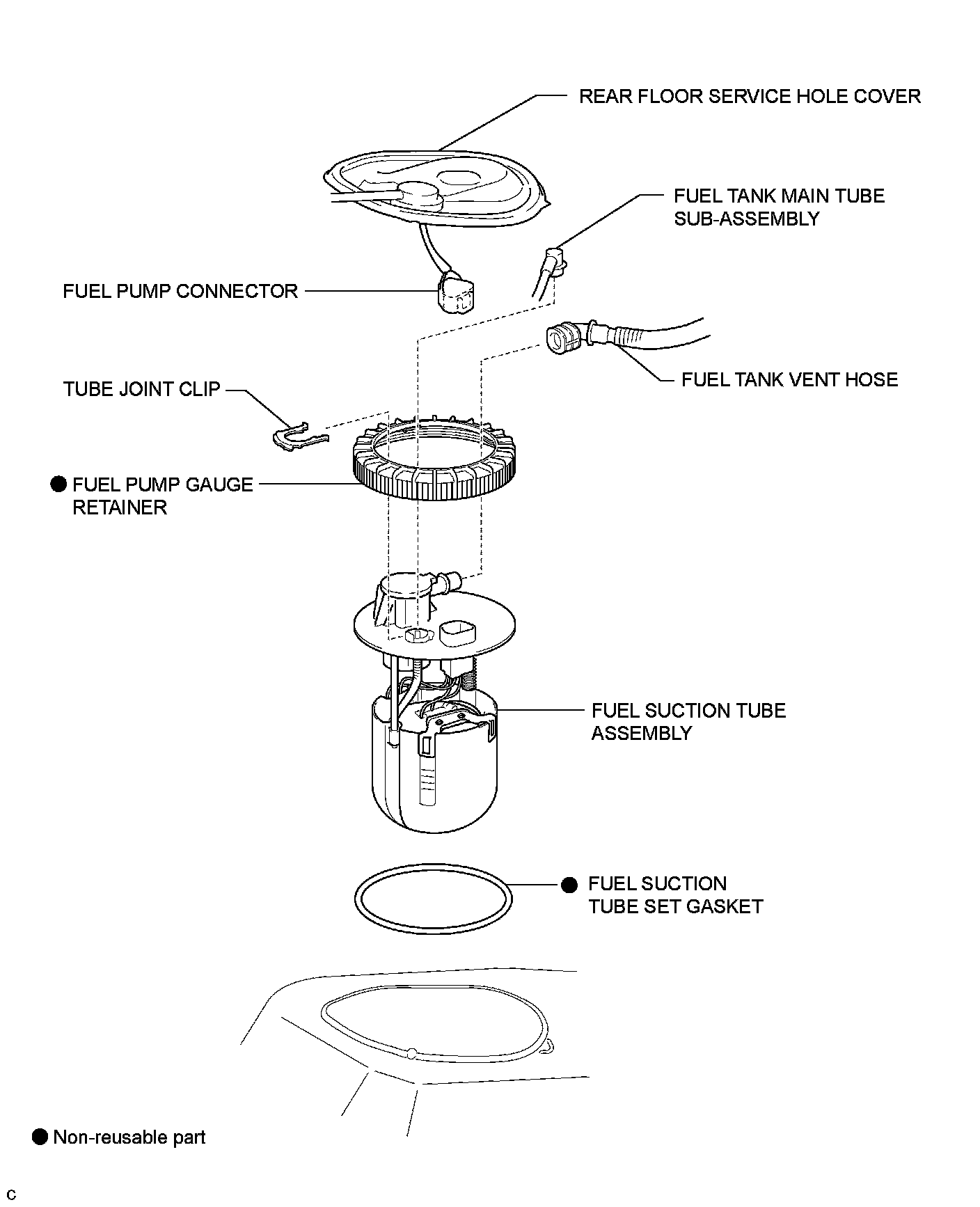 REAR FLOOR SERVICE HOLE COVER

FUEL TANK MAIN TUBE SUB-ASSEMBLY

FUEL PUMP CONNECTOR

FUEL TANK VENT HOSE

TUBE JOINT CLIP

● FUEL PUMP GAUGE RETAINER

FUEL SUCTION TUBE ASSEMBLY

● FUEL SUCTION TUBE SET GASKET

● Non-reusable part

C