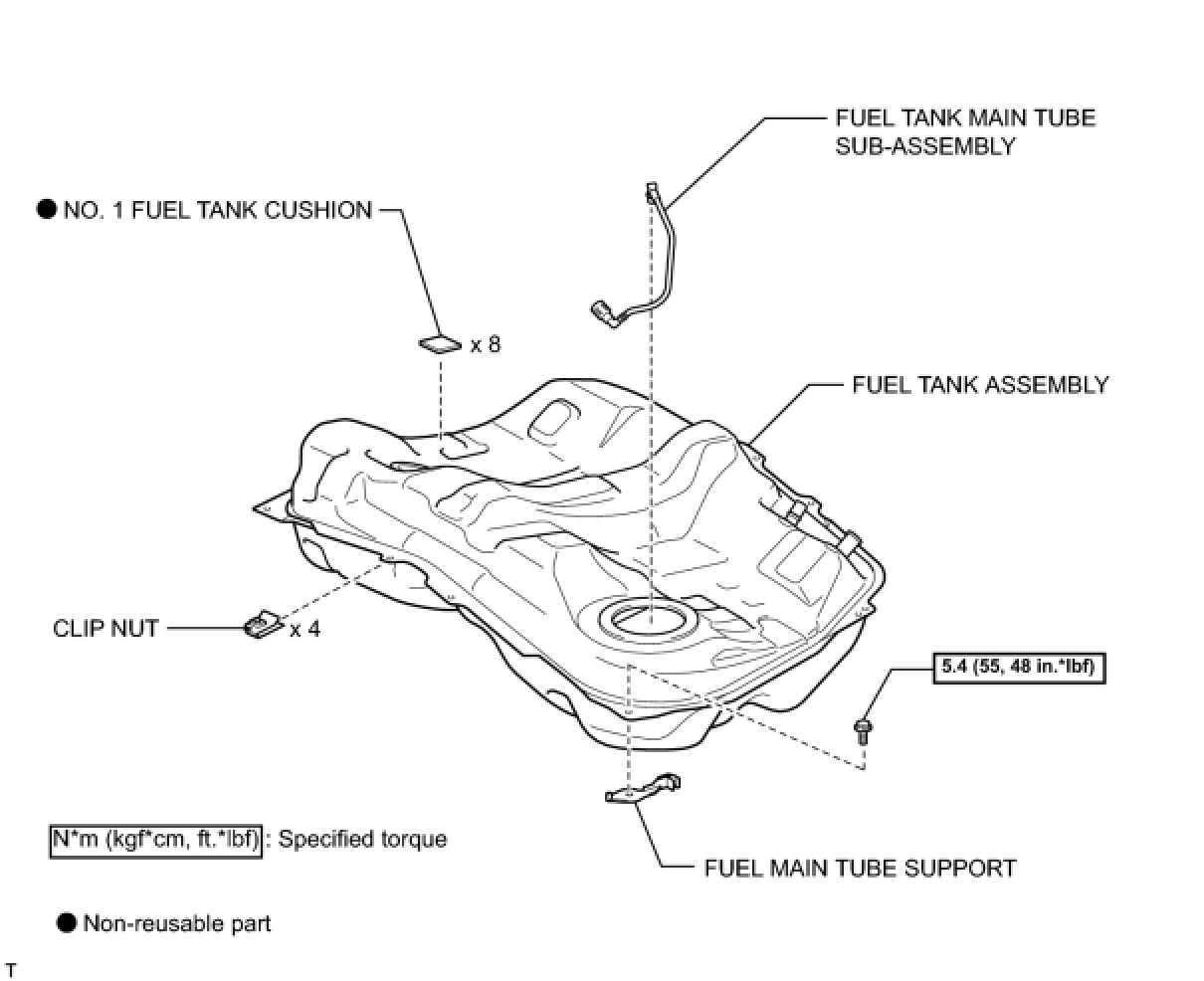 FUEL TANK MAIN TUBE SUB-ASSEMBLY

● NO. 1 FUEL TANK CUSHION

x 8

FUEL TANK ASSEMBLY

CLIP NUT

x 4

5.4 (55, 48 in.*lbf)

N*m (kgf*cm, ft.*lbf) : Specified torque

FUEL MAIN TUBE SUPPORT

● Non-reusable part

T