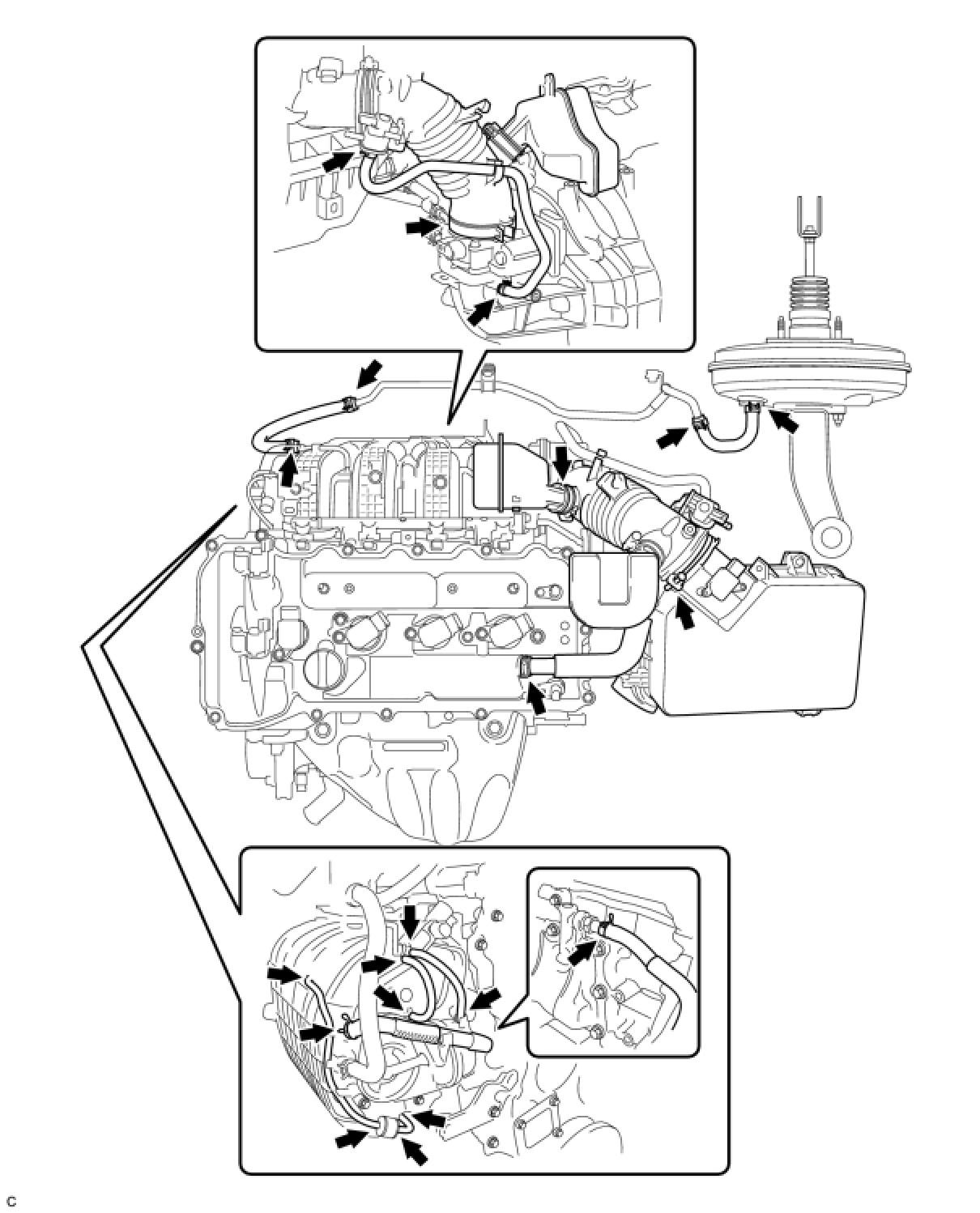 C