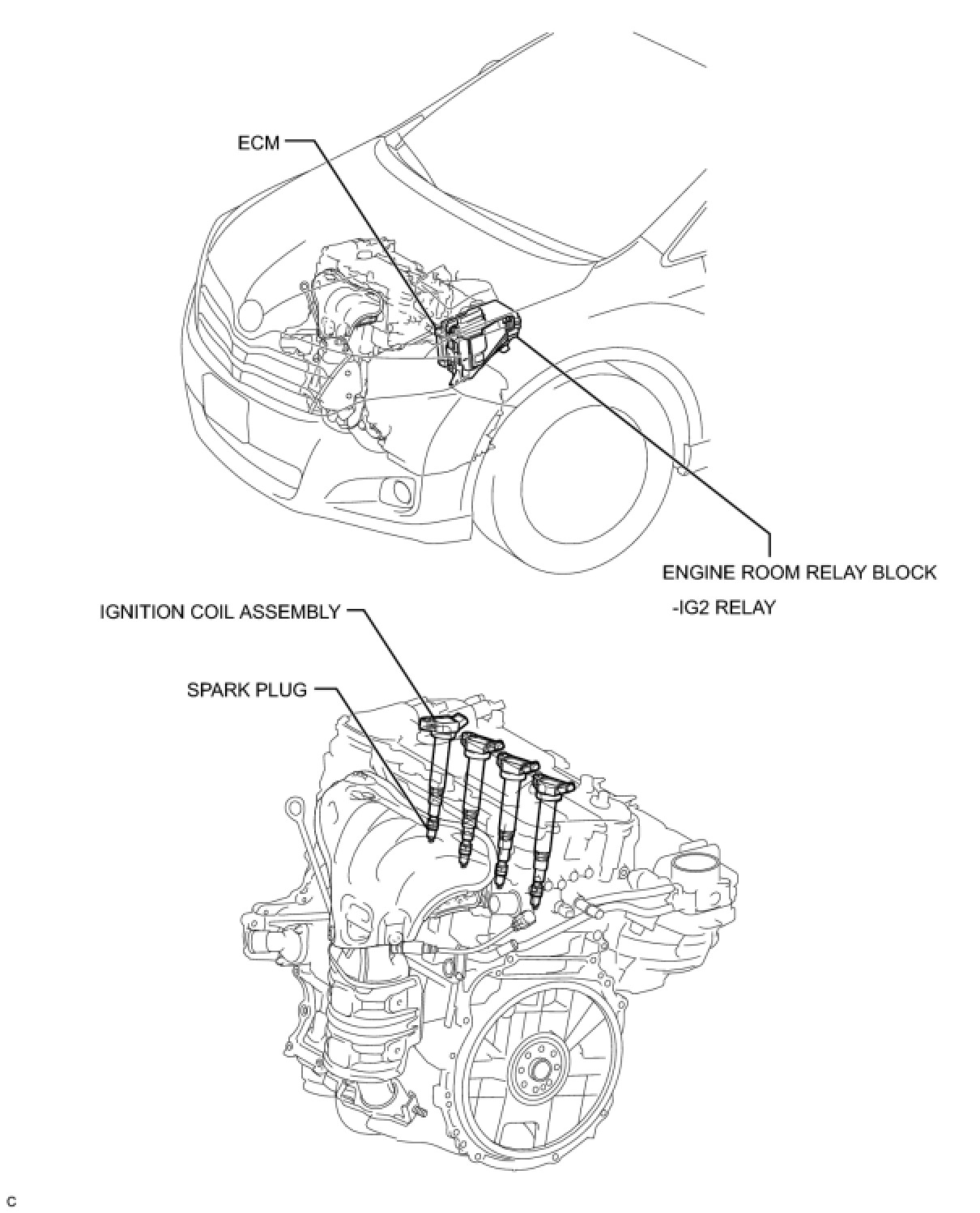 ECM

ENGINE ROOM RELAY BLOCK
-IG2 RELAY

IGNITION COIL ASSEMBLY

SPARK PLUG

C