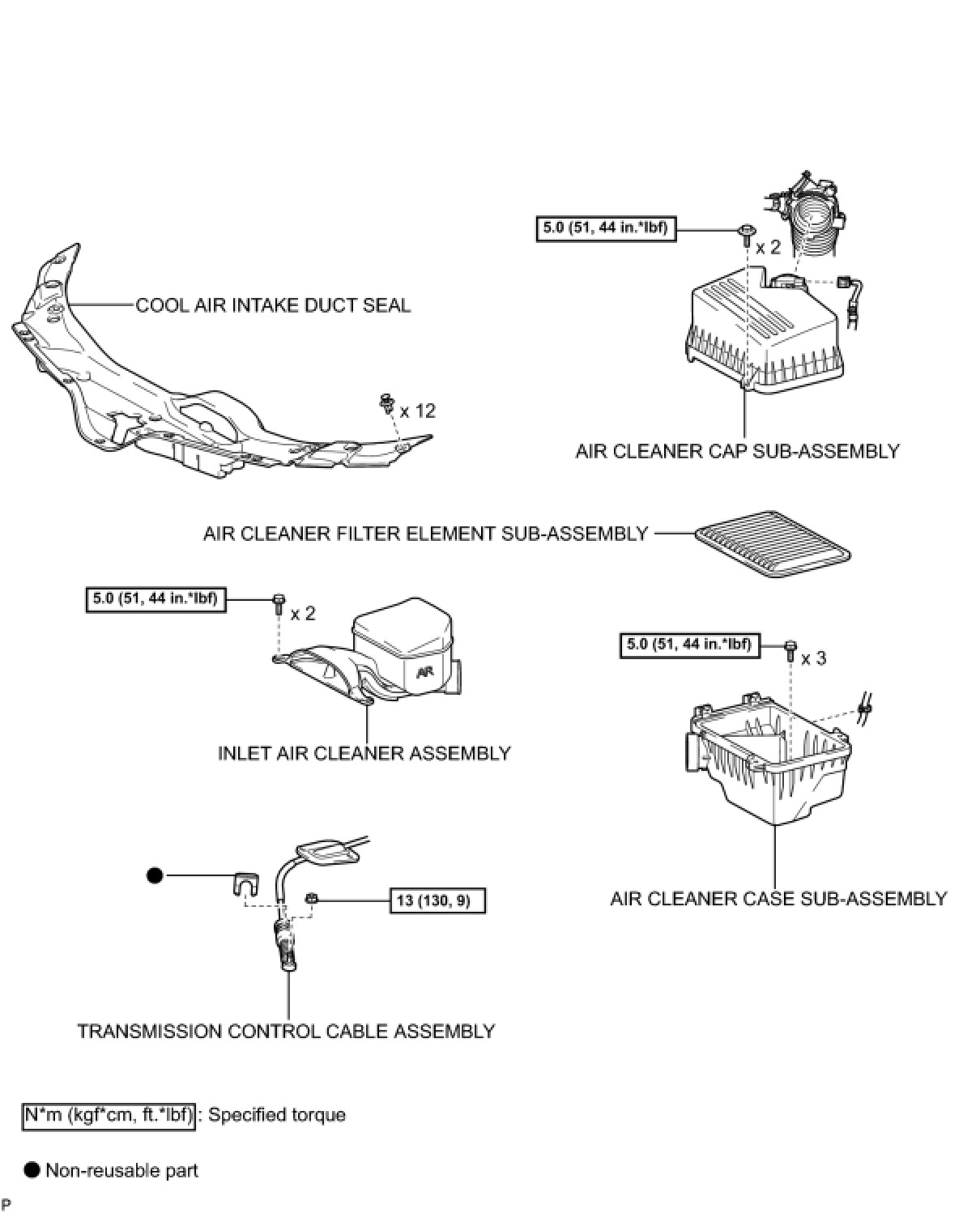 5.0 (51, 44 in.*lbf)

x 2

COOL AIR INTAKE DUCT SEAL

x 12

AIR CLEANER CAP SUB-ASSEMBLY

AIR CLEANER FILTER ELEMENT SUB-ASSEMBLY

5.0 (51, 44 in.*lbf)

x 2

AIR

INLET AIR CLEANER ASSEMBLY

5.0 (51, 44 in.*lbf)

x 3

AIR CLEANER CASE SUB-ASSEMBLY

13 (130, 9)

TRANSMISSION CONTROL CABLE ASSEMBLY

N*m (kgf*cm, ft.*lbf) : Specified torque

● Non-reusable part

P