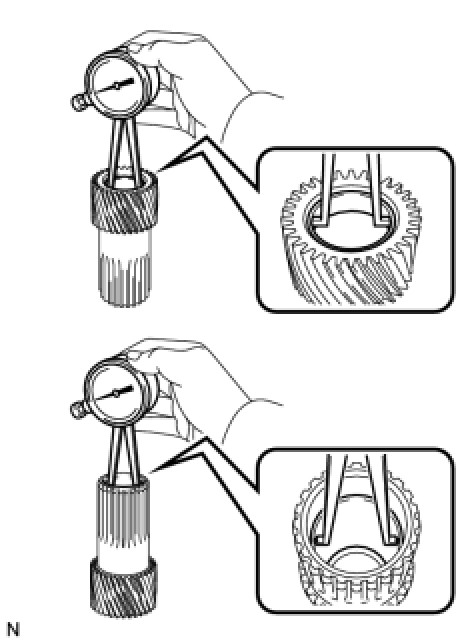 N