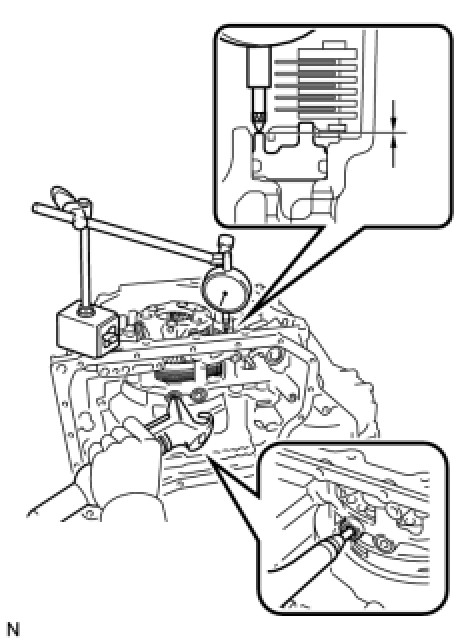 N