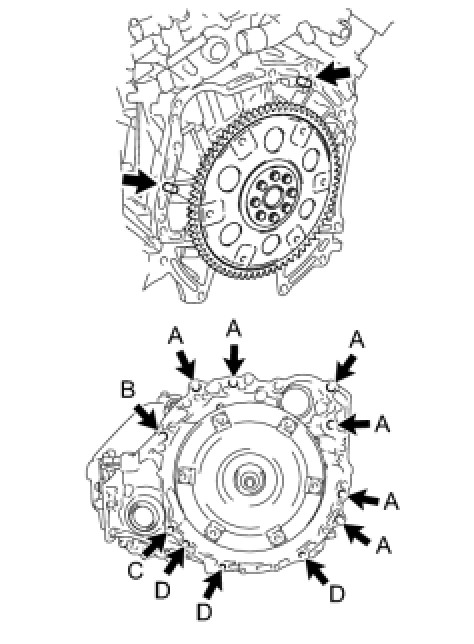 A
A
A
B
A
A
A
C
D
D
D