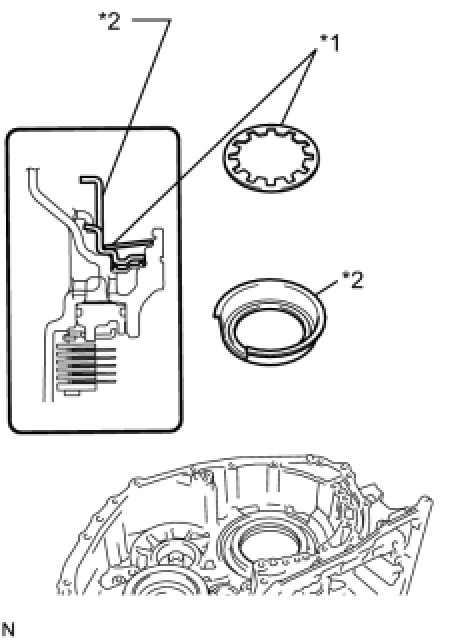 *2

*1

*2

N