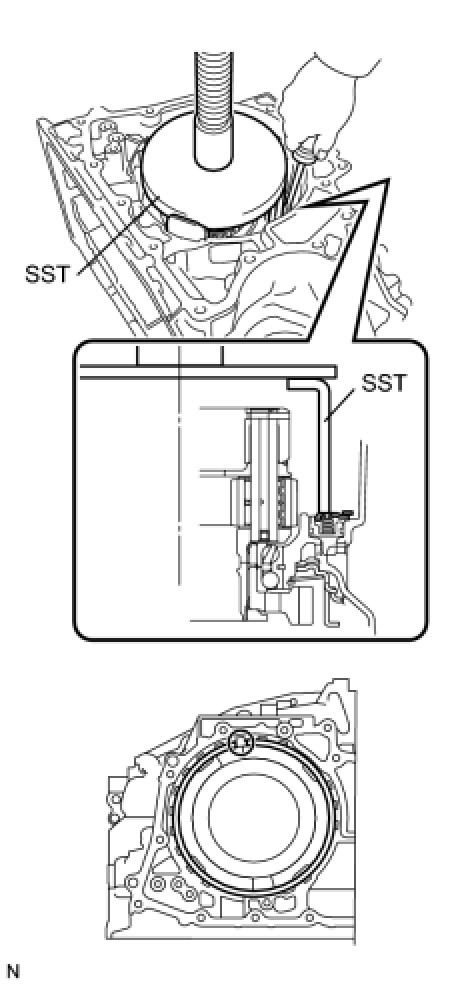 SST

SST

N