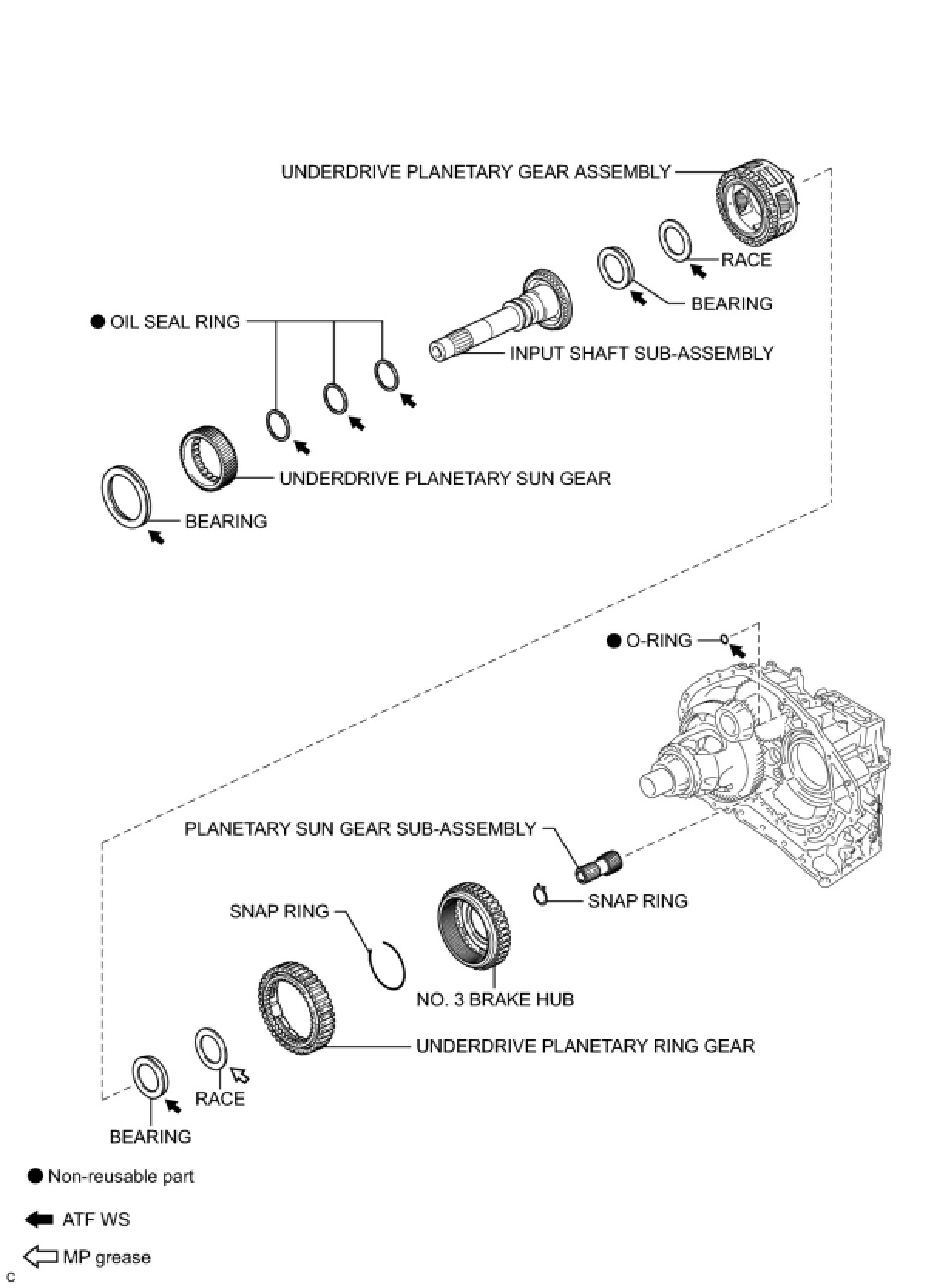 UNDERDRIVE PLANETARY GEAR ASSEMBLY

RACE

BEARING

● OIL SEAL RING

INPUT SHAFT SUB-ASSEMBLY

UNDERDRIVE PLANETARY SUN GEAR

BEARING

● O-RING

PLANETARY SUN GEAR SUB-ASSEMBLY

SNAP RING

SNAP RING

NO. 3 BRAKE HUB

UNDERDRIVE PLANETARY RING GEAR

RACE

BEARING

● Non-reusable part

ATF WS

MP grease

C