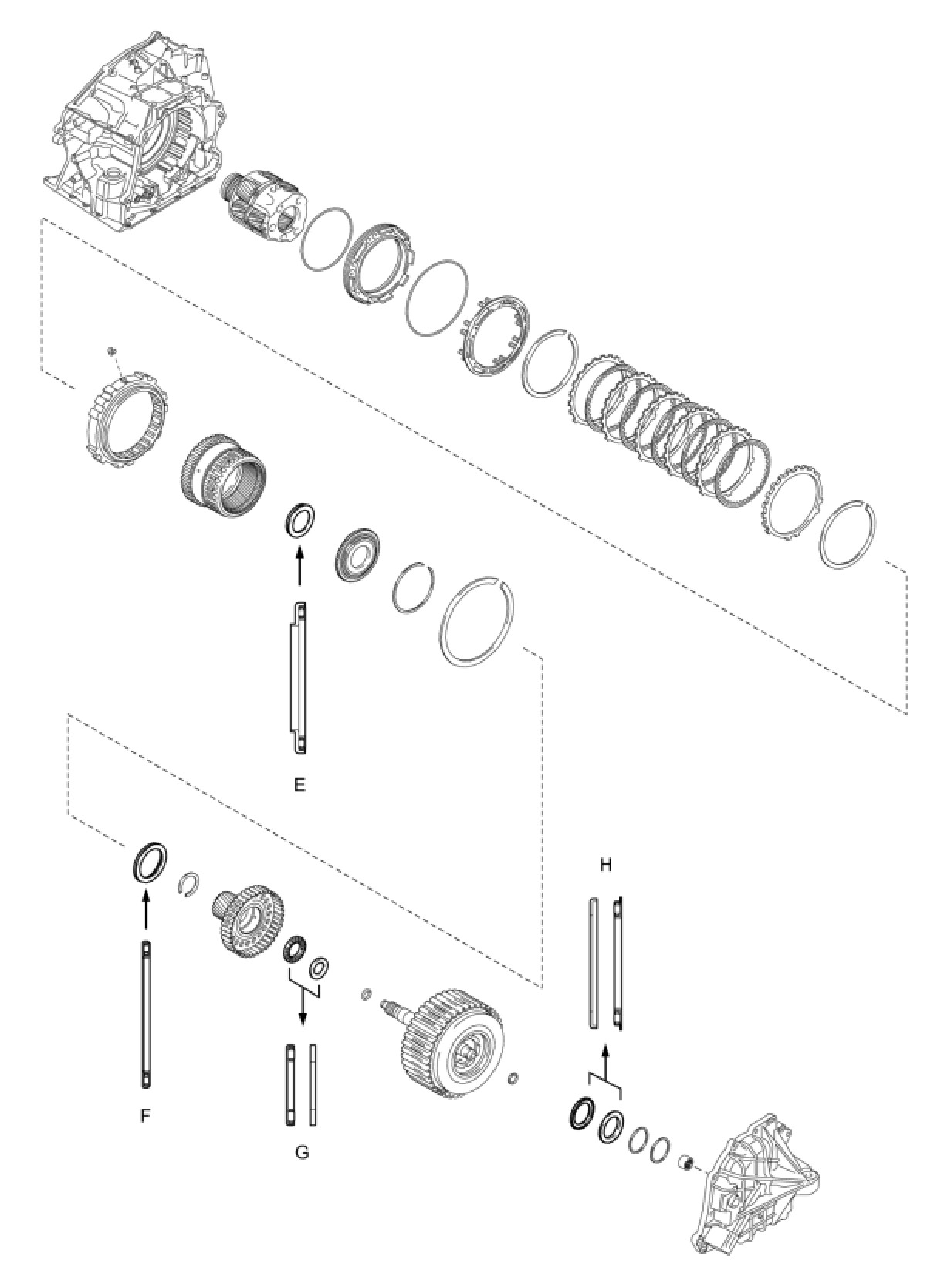 E

H

F

G