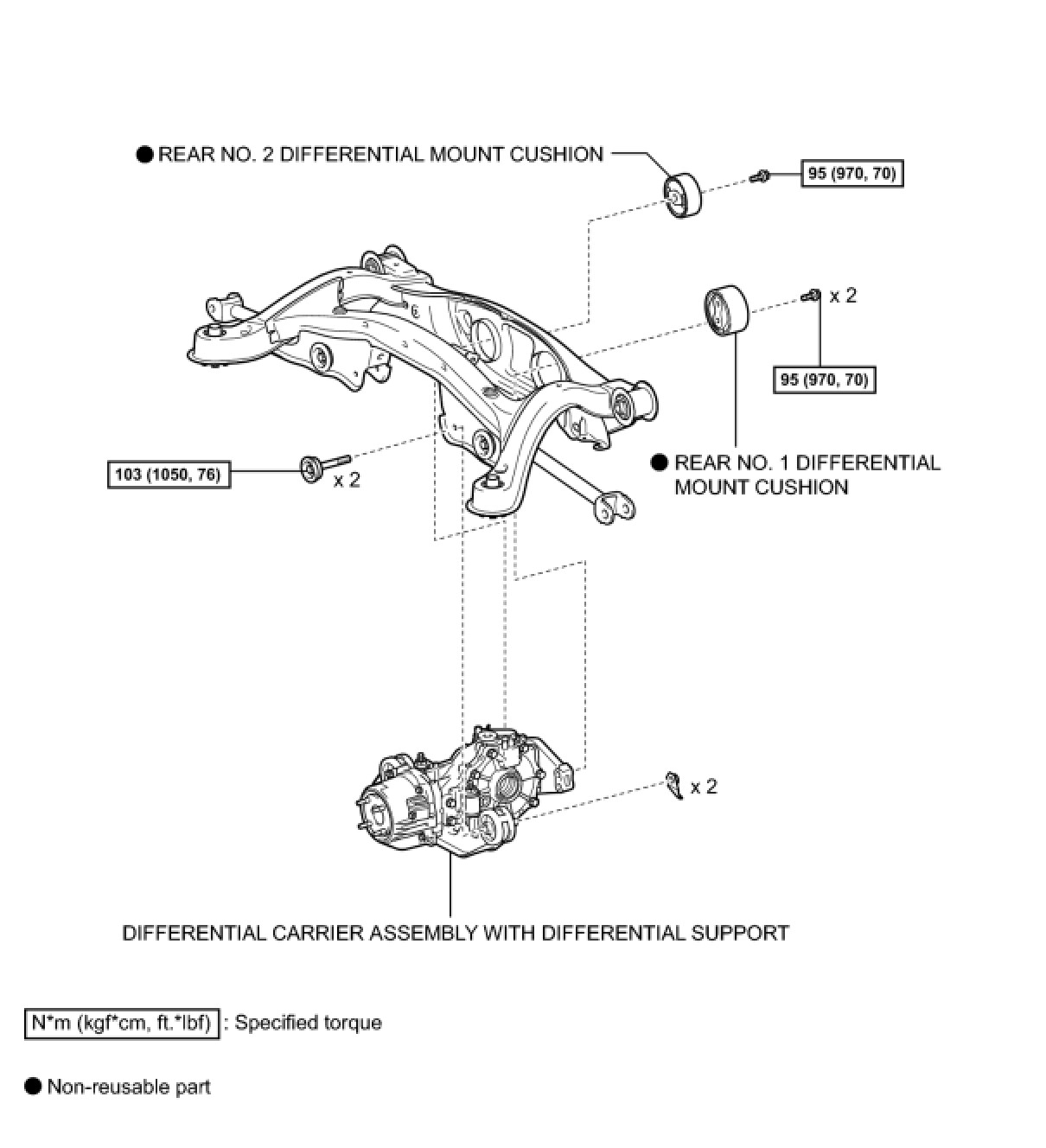 ● REAR NO. 2 DIFFERENTIAL MOUNT CUSHION

95 (970, 70)

x 2

95 (970, 70)

103 (1050, 76)

x 2

● REAR NO. 1 DIFFERENTIAL MOUNT CUSHION

x 2

DIFFERENTIAL CARRIER ASSEMBLY WITH DIFFERENTIAL SUPPORT

N*m (kgf*cm, ft.*lbf) : Specified torque

● Non-reusable part