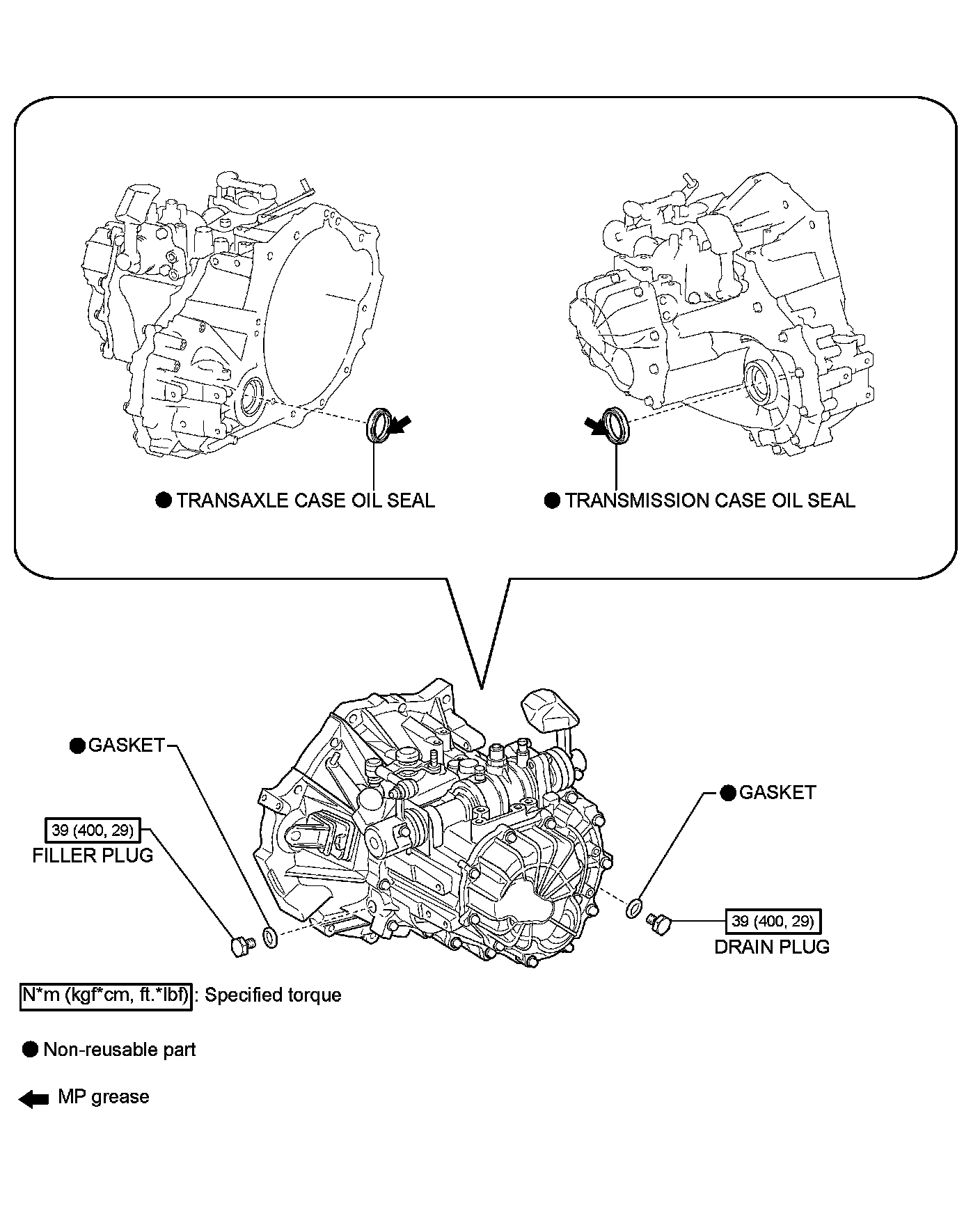 ● TRANSAXLE CASE OIL SEAL

● TRANSMISSION CASE OIL SEAL

● GASKET

39 (400, 29)
FILLER PLUG

● GASKET

39 (400, 29)
DRAIN PLUG

N*m (kgf*cm, ft.*lbf) : Specified torque

● Non-reusable part

MP grease