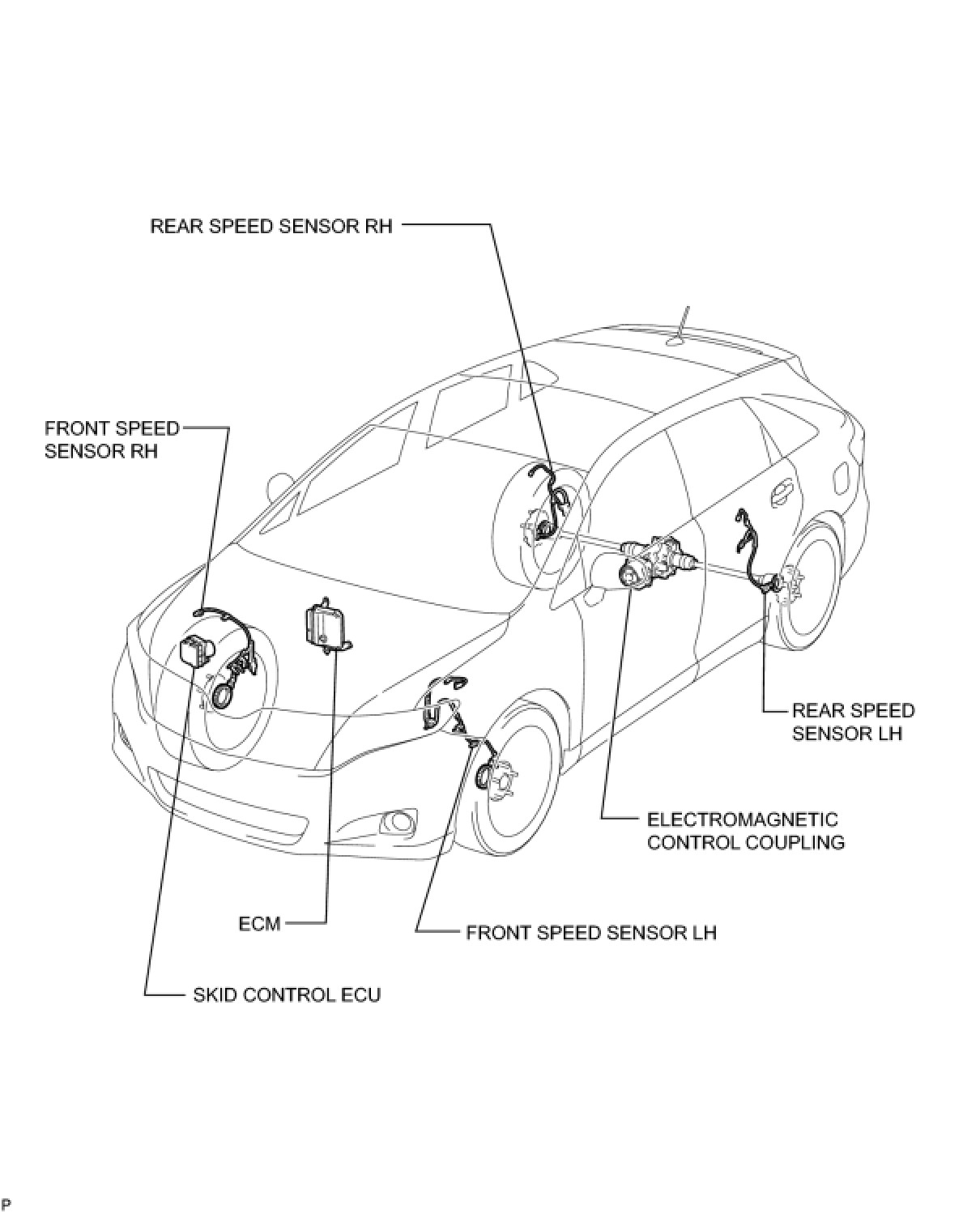 REAR SPEED SENSOR RH

FRONT SPEED SENSOR RH

REAR SPEED SENSOR LH

ELECTROMAGNETIC CONTROL COUPLING

ECM

FRONT SPEED SENSOR LH

SKID CONTROL ECU

P