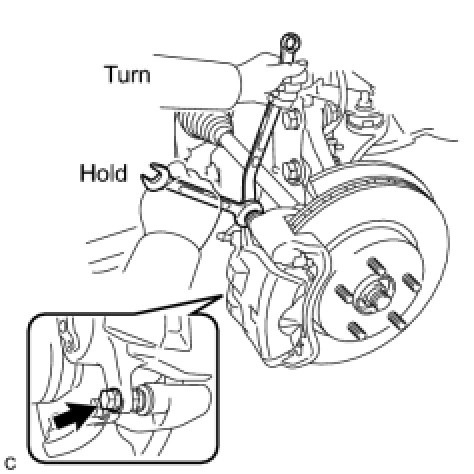 Turn

Hold

C