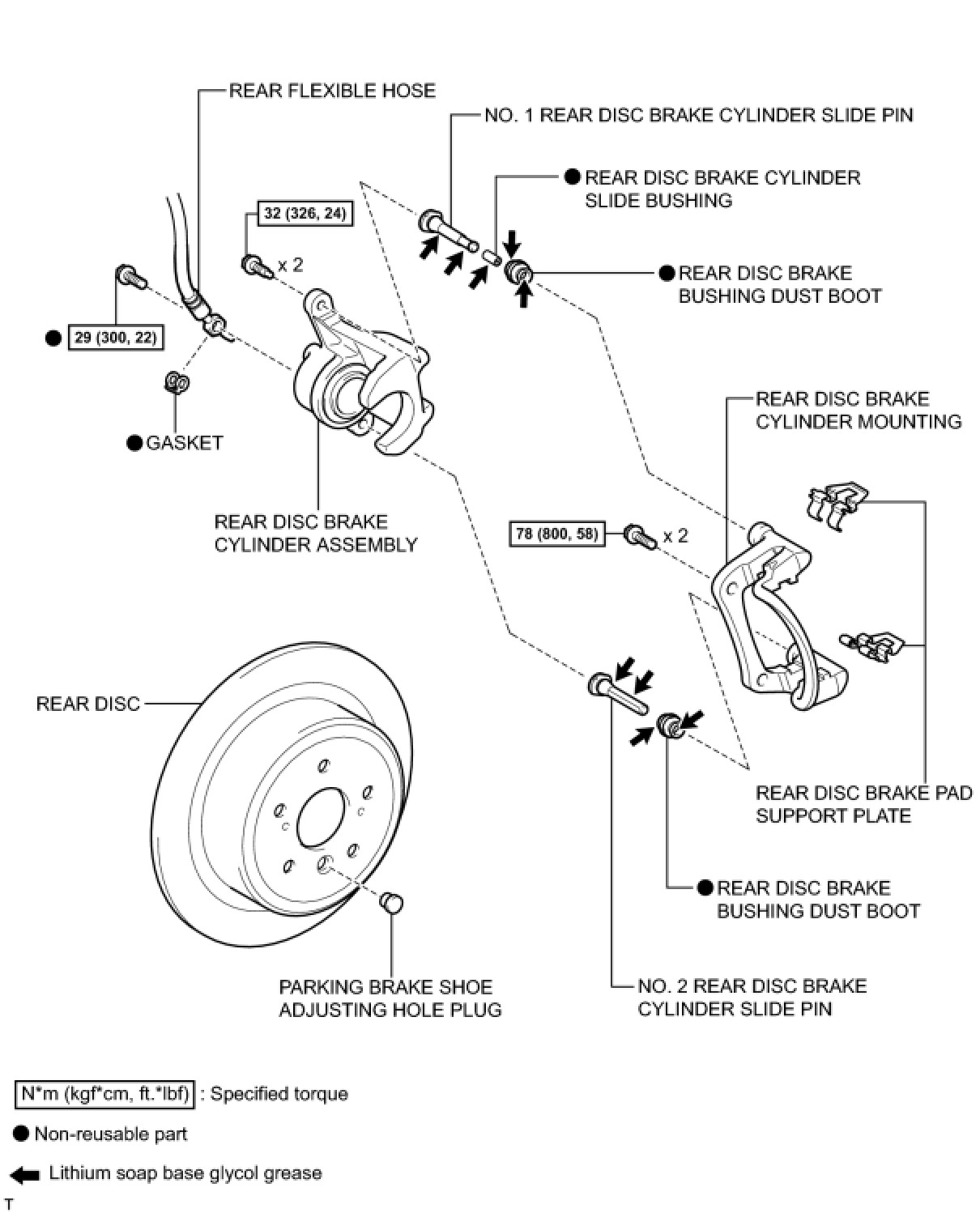 REAR FLEXIBLE HOSE

NO. 1 REAR DISC BRAKE CYLINDER SLIDE PIN

● REAR DISC BRAKE CYLINDER SLIDE BUSHING

32 (326, 24)

x 2

● REAR DISC BRAKE BUSHING DUST BOOT

● 29 (300, 22)

● GASKET

REAR DISC BRAKE CYLINDER MOUNTING

REAR DISC BRAKE CYLINDER ASSEMBLY

78 (800, 58)

x 2

REAR DISC

REAR DISC BRAKE PAD SUPPORT PLATE

● REAR DISC BRAKE BUSHING DUST BOOT

PARKING BRAKE SHOE ADJUSTING HOLE PLUG

NO. 2 REAR DISC BRAKE CYLINDER SLIDE PIN

N*m (kgf*cm, ft.*lbf) : Specified torque

● Non-reusable part

Lithium soap base glycol grease

T