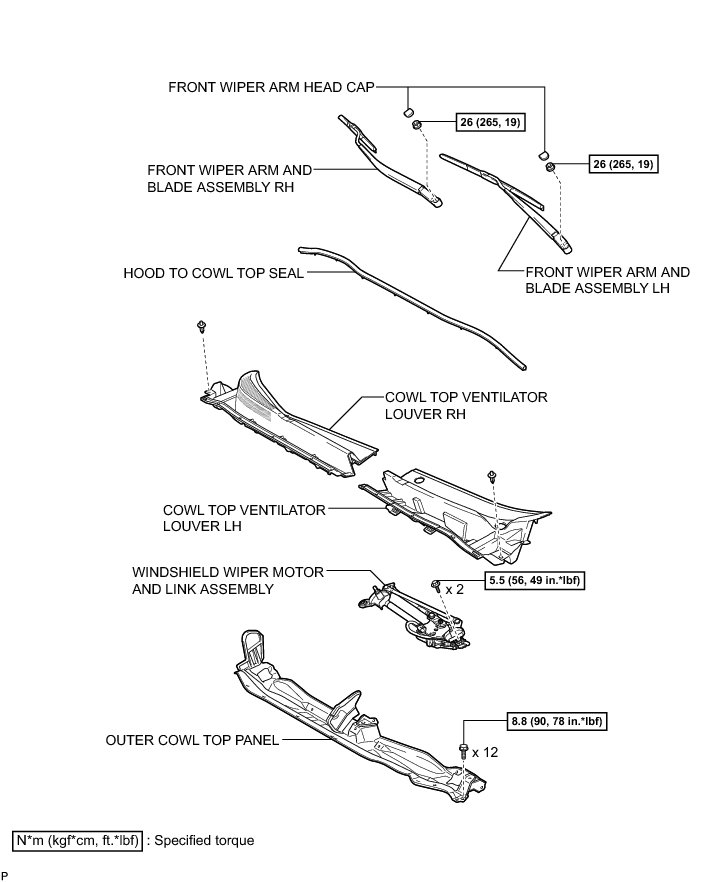 FRONT WIPER ARM HEAD CAP

26 (265, 19)

26 (265, 19)

FRONT WIPER ARM AND BLADE ASSEMBLY RH

FRONT WIPER ARM AND BLADE ASSEMBLY LH

HOOD TO COWL TOP SEAL

COWL TOP VENTILATOR LOUVER RH

COWL TOP VENTILATOR LOUVER LH

WINDSHIELD WIPER MOTOR AND LINK ASSEMBLY

5.5 (56, 49 in.*lbf)

x 2

8.8 (90, 78 in.*lbf)

x 12

OUTER COWL TOP PANEL

N*m (kgf*cm, ft.*lbf) : Specified torque

P