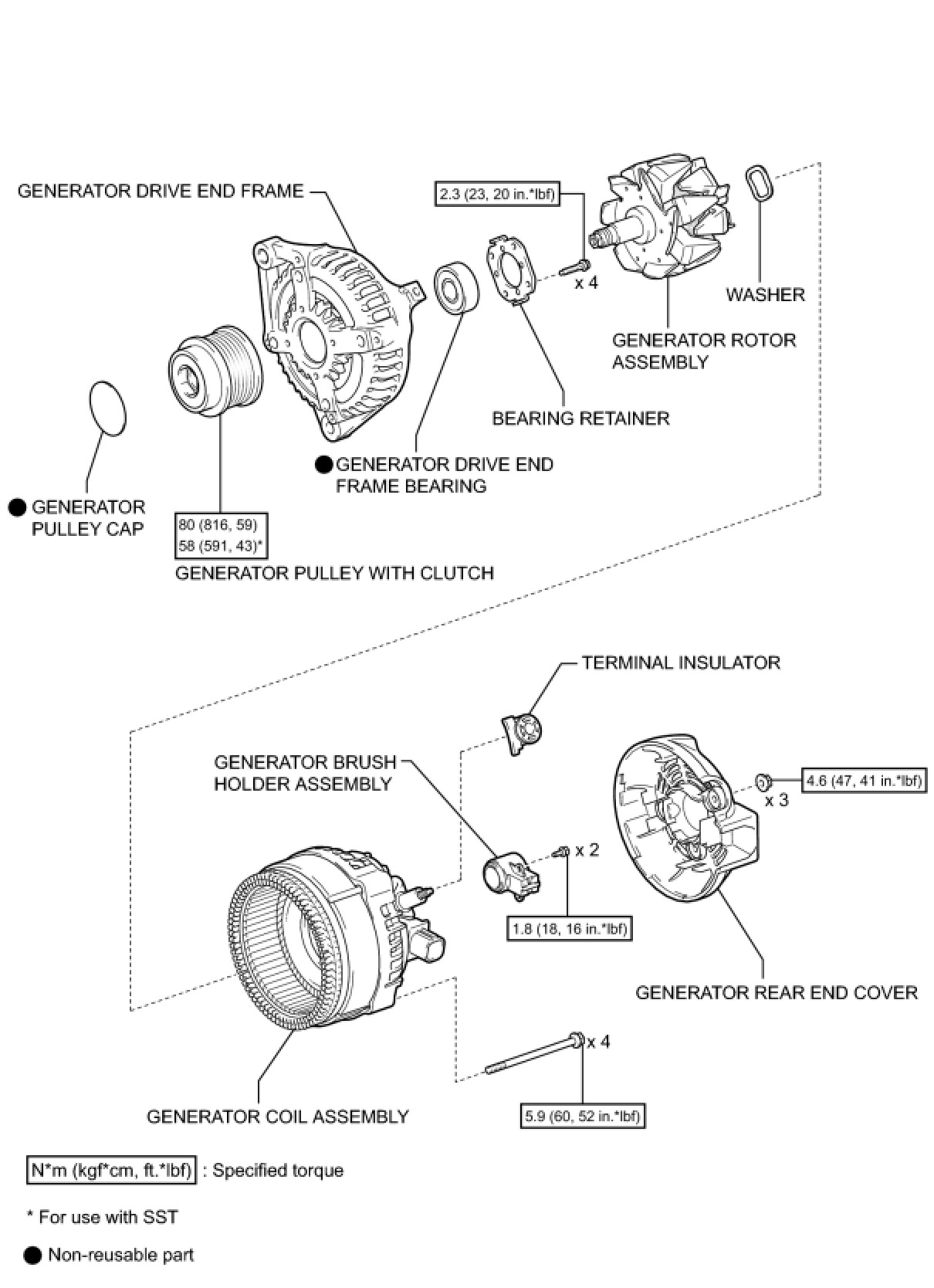 GENERATOR DRIVE END FRAME

2.3 (23, 20 in.*lbf)

x 4

WASHER

GENERATOR ROTOR ASSEMBLY

BEARING RETAINER

● GENERATOR DRIVE END FRAME BEARING

● GENERATOR PULLEY CAP

80 (816, 59)
58 (591, 43)*

GENERATOR PULLEY WITH CLUTCH

TERMINAL INSULATOR

GENERATOR BRUSH HOLDER ASSEMBLY

4.6 (47, 41 in.*lbf)

x 3

x 2

1.8 (18, 16 in.*lbf)

GENERATOR REAR END COVER

x 4

5.9 (60, 52 in.*lbf)

GENERATOR COIL ASSEMBLY

N*m (kgf*cm, ft.*lbf) : Specified torque

* For use with SST

● Non-reusable part