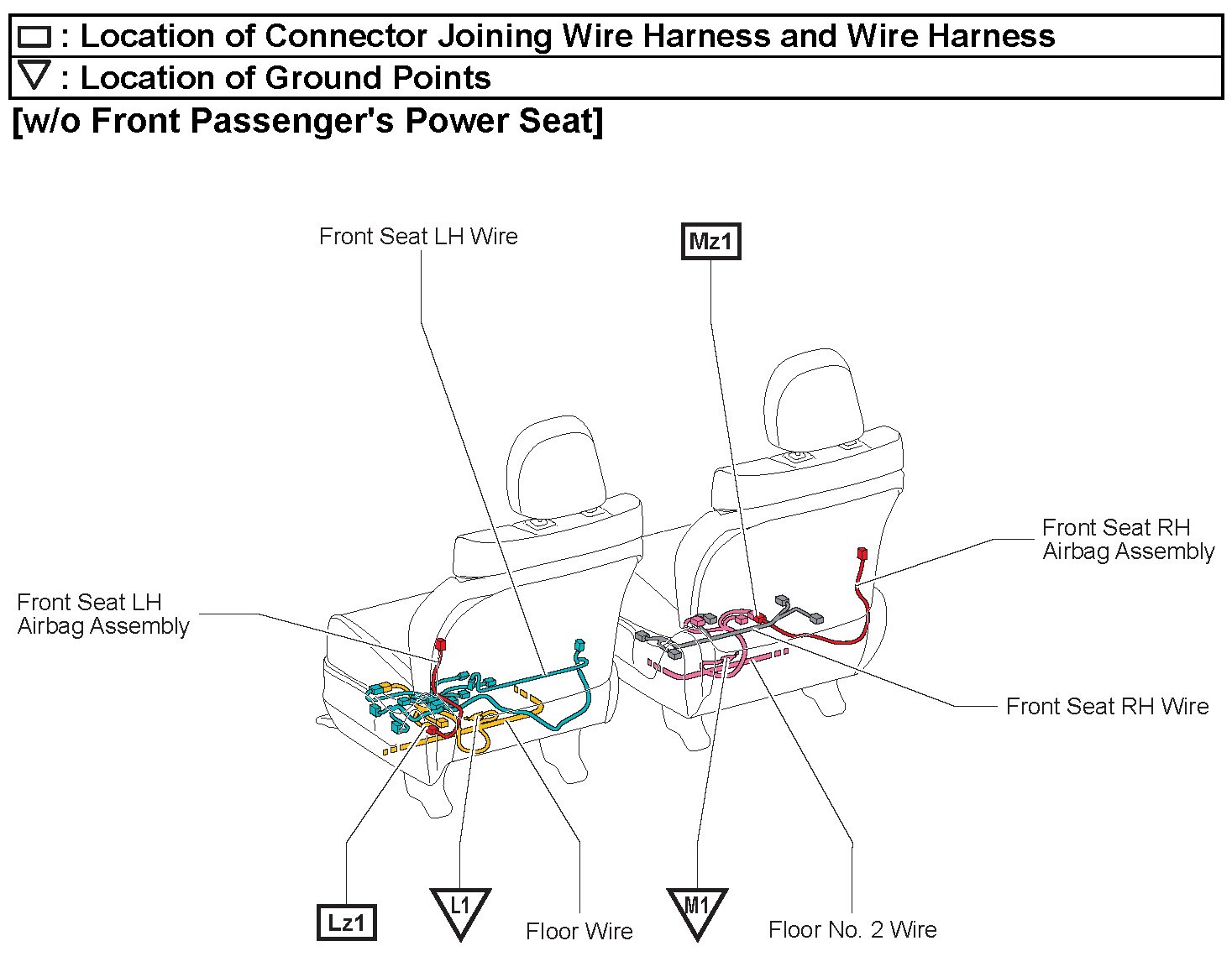 : Location of Connector Joining Wire Harness and Wire Harness
: Location of Ground Points
[w/o Front Passenger's Power Seat]

Front Seat LH Wire

Mz1

Front Seat RH Airbag Assembly

Front Seat LH Airbag Assembly

Front Seat RH Wire

Lz1

L1

Floor Wire

M1

Floor No. 2 Wire