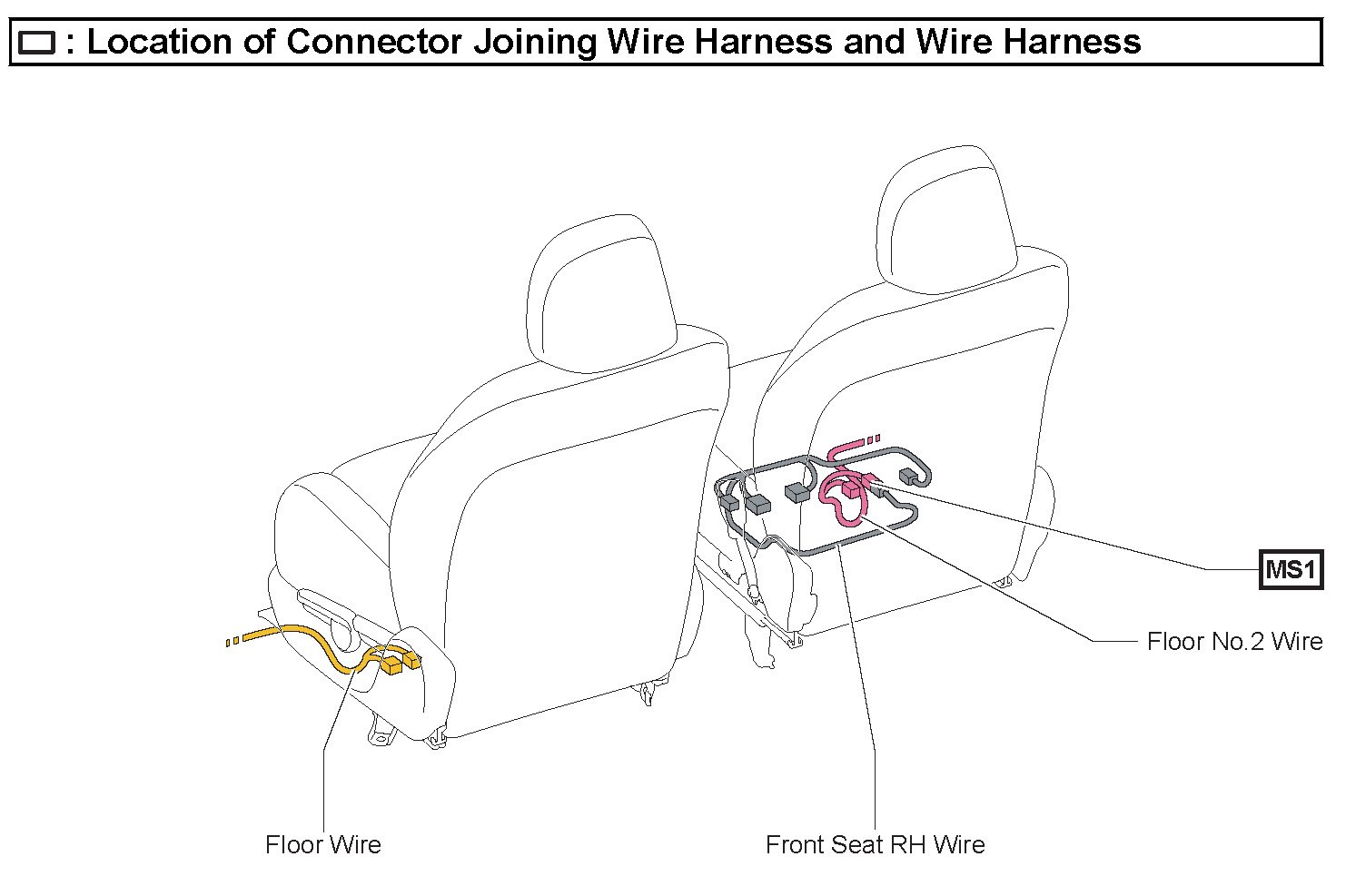 : Location of Connector Joining Wire Harness and Wire Harness

MS1

Floor No.2 Wire

Floor Wire

Front Seat RH Wire