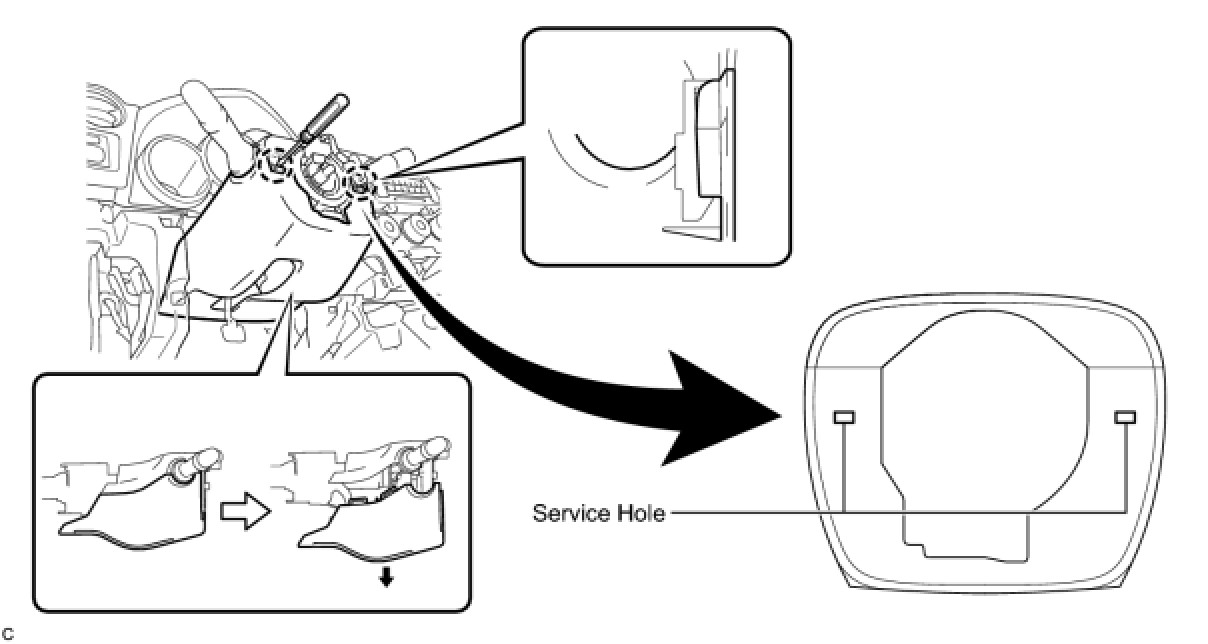 Service Hole

C