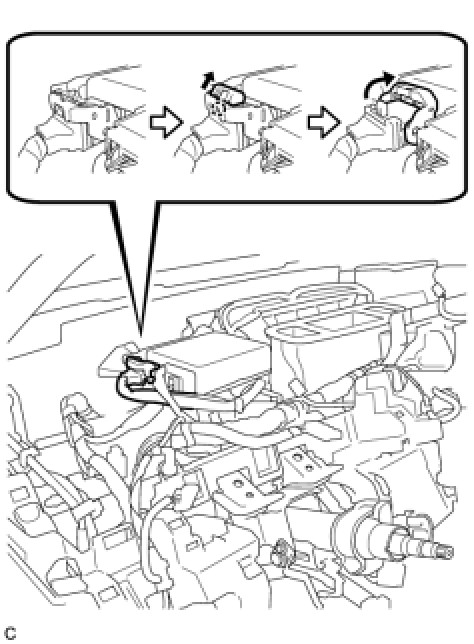 C