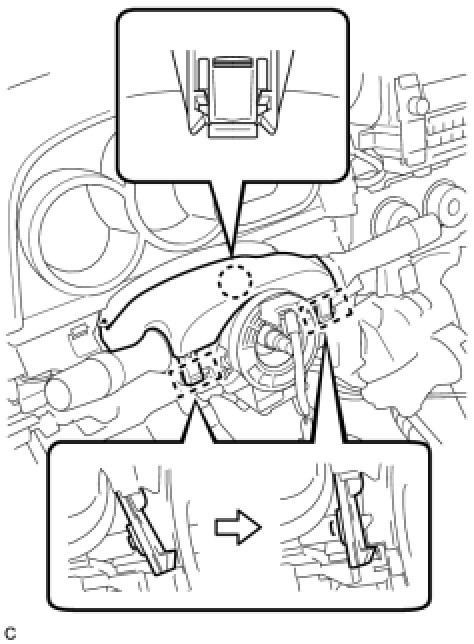 C