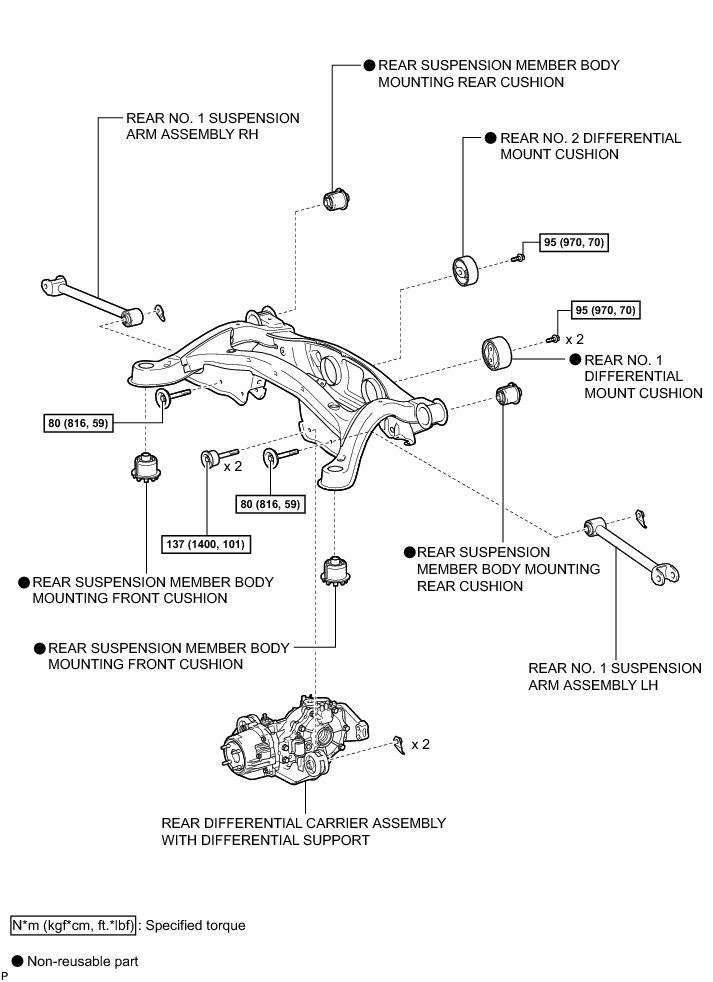 ● REAR SUSPENSION MEMBER BODY MOUNTING REAR CUSHION

REAR NO. 1 SUSPENSION ARM ASSEMBLY RH

● REAR NO. 2 DIFFERENTIAL MOUNT CUSHION

95 (970, 70)

95 (970, 70)

x 2

● REAR NO. 1 DIFFERENTIAL MOUNT CUSHION

80 (816, 59)

x 2

80 (816, 59)

137 (1400, 101)

● REAR SUSPENSION MEMBER BODY MOUNTING REAR CUSHION

● REAR SUSPENSION MEMBER BODY MOUNTING FRONT CUSHION

● REAR SUSPENSION MEMBER BODY MOUNTING FRONT CUSHION

REAR NO. 1 SUSPENSION ARM ASSEMBLY LH

x 2

REAR DIFFERENTIAL CARRIER ASSEMBLY WITH DIFFERENTIAL SUPPORT

N*m (kgf*cm, ft.*lbf) : Specified torque

● Non-reusable part

P