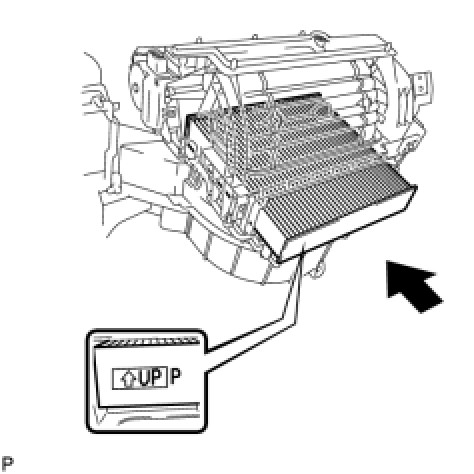 UP P

P