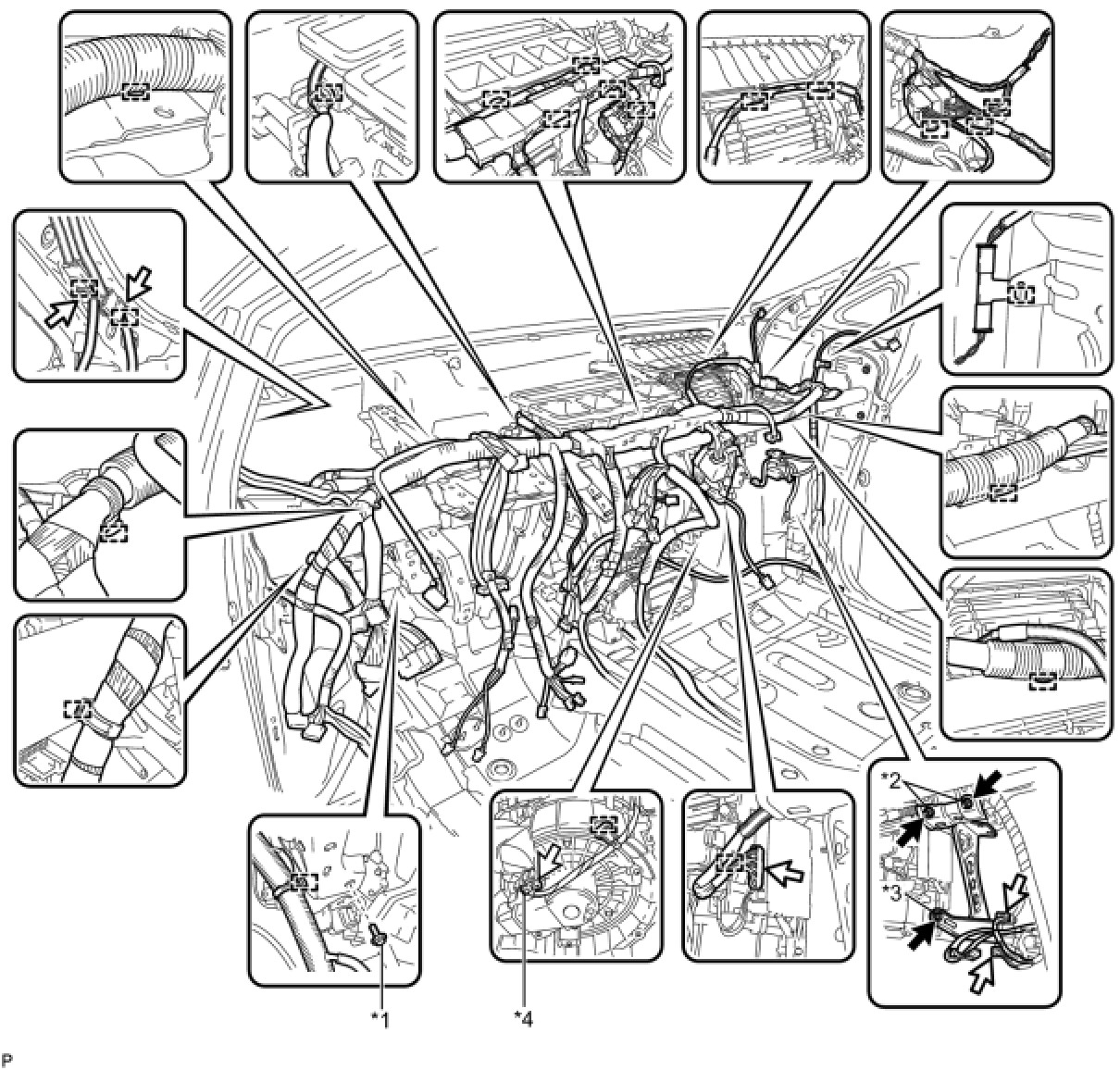 *2
*3
*1
*4
P