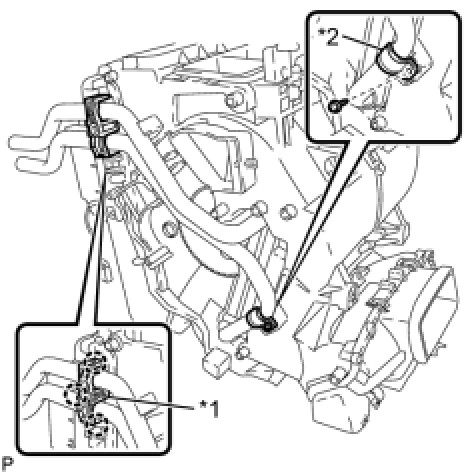 *2

*1

P