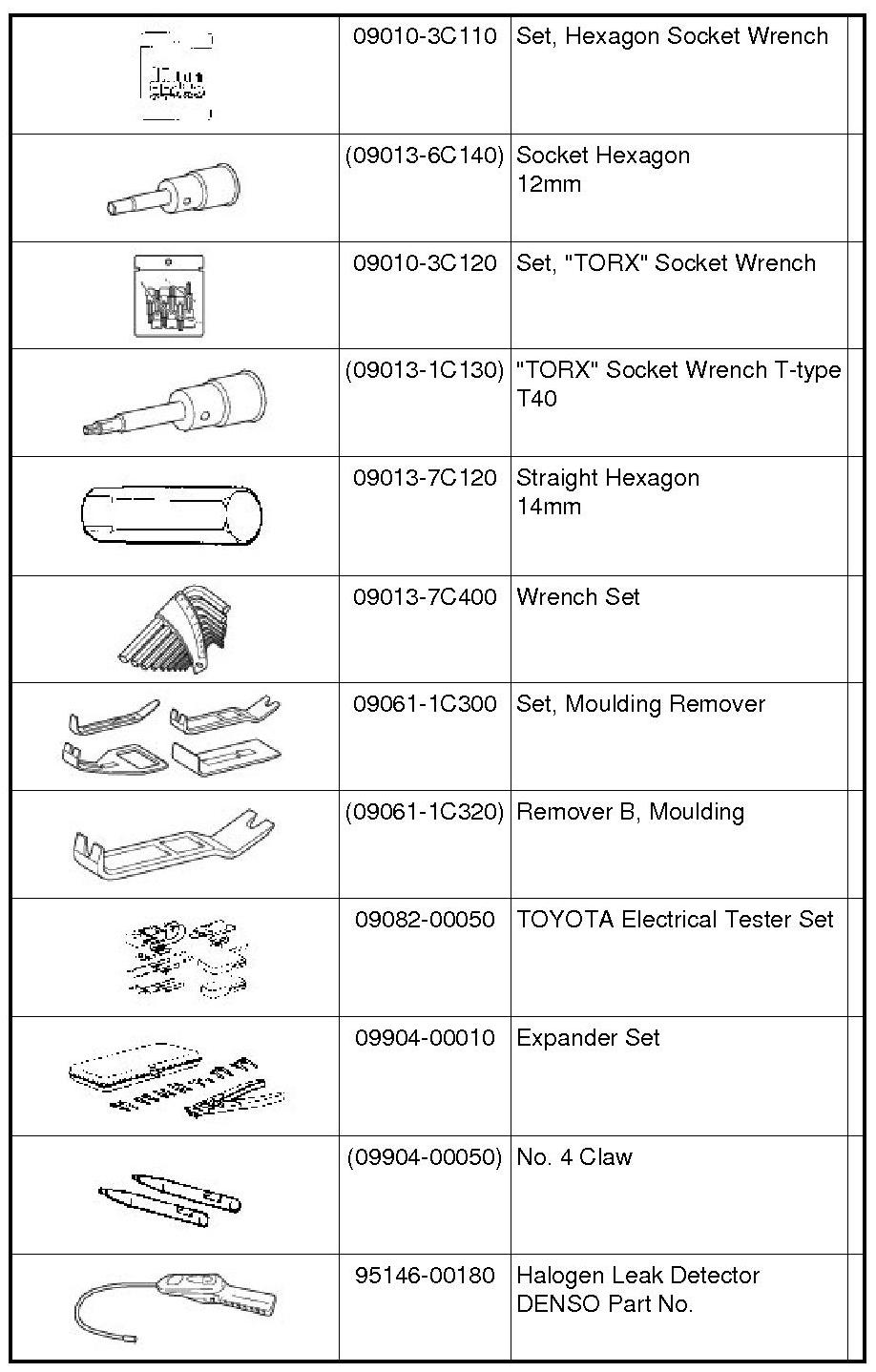 | | | | |
|---|---|---|---|
| | 09010-3C110 | Set, Hexagon Socket Wrench | |
| | (09013-6C140) | Socket Hexagon 12mm | |
| | 09010-3C120 | Set, "TORX" Socket Wrench | |
| | (09013-1C130) | "TORX" Socket Wrench T-type T40 | |
| | 09013-7C120 | Straight Hexagon 14mm | |
| | 09013-7C400 | Wrench Set | |
| | 09061-1C300 | Set, Moulding Remover | |
| | (09061-1C320) | Remover B, Moulding | |
| | 09082-00050 | TOYOTA Electrical Tester Set | |
| | 09904-00010 | Expander Set | |
| | (09904-00050) | No. 4 Claw | |
| | 95146-00180 | Halogen Leak Detector DENSO Part No. | |