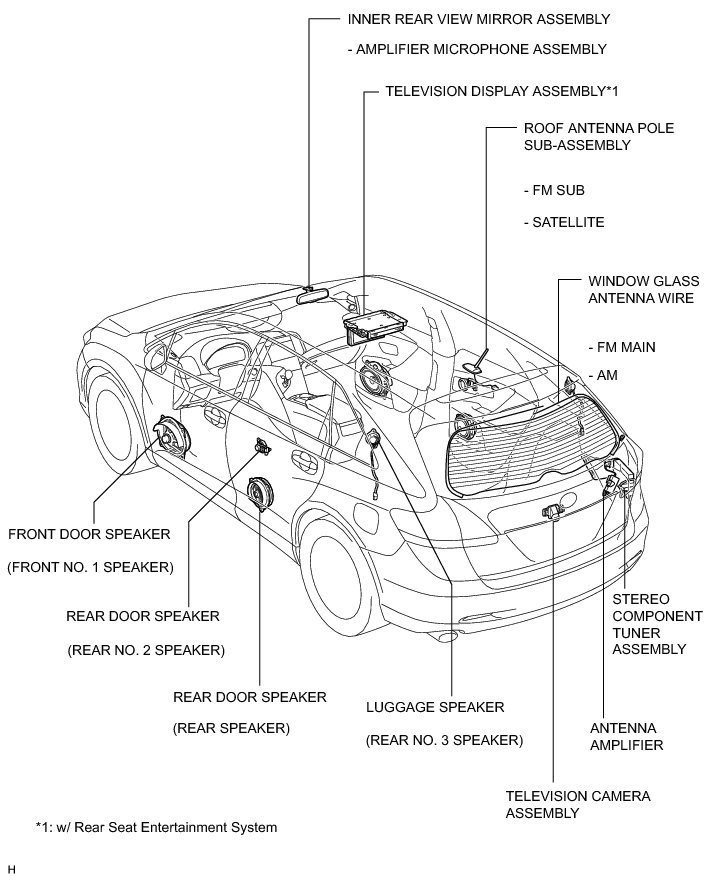 INNER REAR VIEW MIRROR ASSEMBLY

- AMPLIFIER MICROPHONE ASSEMBLY

TELEVISION DISPLAY ASSEMBLY*1

ROOF ANTENNA POLE SUB-ASSEMBLY

- FM SUB

- SATELLITE

WINDOW GLASS ANTENNA WIRE

- FM MAIN

- AM

FRONT DOOR SPEAKER

(FRONT NO. 1 SPEAKER)

REAR DOOR SPEAKER

(REAR NO. 2 SPEAKER)

REAR DOOR SPEAKER

(REAR SPEAKER)

LUGGAGE SPEAKER

(REAR NO. 3 SPEAKER)

STEREO COMPONENT TUNER ASSEMBLY

ANTENNA AMPLIFIER

TELEVISION CAMERA ASSEMBLY

*1: w/ Rear Seat Entertainment System

H