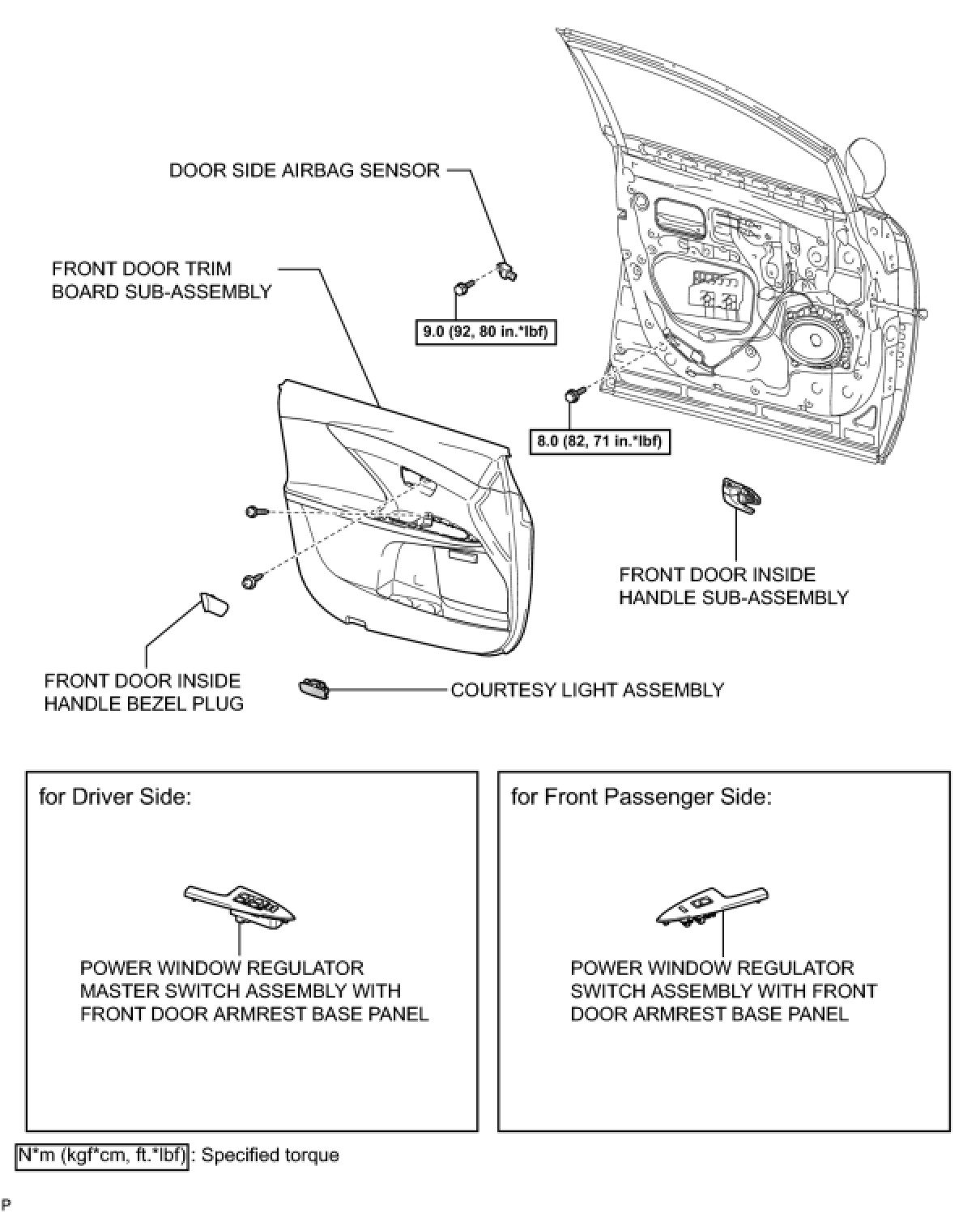 DOOR SIDE AIRBAG SENSOR

FRONT DOOR TRIM BOARD SUB-ASSEMBLY

9.0 (92, 80 in.*lbf)

8.0 (82, 71 in.*lbf)

FRONT DOOR INSIDE HANDLE SUB-ASSEMBLY

FRONT DOOR INSIDE HANDLE BEZEL PLUG

COURTESY LIGHT ASSEMBLY

for Driver Side:

POWER WINDOW REGULATOR MASTER SWITCH ASSEMBLY WITH FRONT DOOR ARMREST BASE PANEL

for Front Passenger Side:

POWER WINDOW REGULATOR SWITCH ASSEMBLY WITH FRONT DOOR ARMREST BASE PANEL

N*m (kgf*cm, ft.*lbf) : Specified torque

P