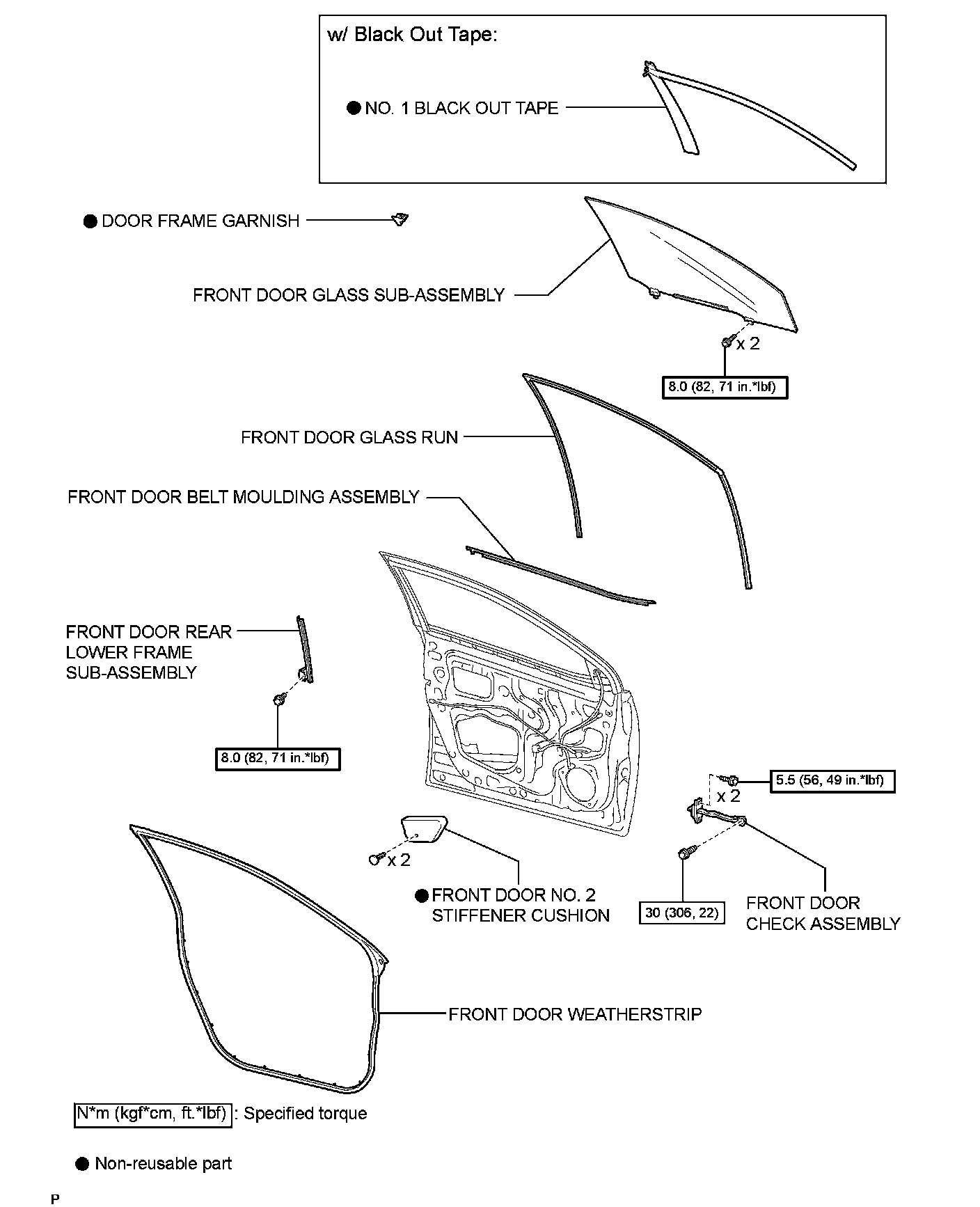 w/ Black Out Tape:

● NO. 1 BLACK OUT TAPE

● DOOR FRAME GARNISH

FRONT DOOR GLASS SUB-ASSEMBLY

x 2

8.0 (82, 71 in.*lbf)

FRONT DOOR GLASS RUN

FRONT DOOR BELT MOULDING ASSEMBLY

FRONT DOOR REAR LOWER FRAME SUB-ASSEMBLY

8.0 (82, 71 in.*lbf)

5.5 (56, 49 in.*lbf)

x 2

x 2

● FRONT DOOR NO. 2 STIFFENER CUSHION

30 (306, 22)

FRONT DOOR CHECK ASSEMBLY

FRONT DOOR WEATHERSTRIP

N*m (kgf*cm, ft.*lbf) : Specified torque

● Non-reusable part

P