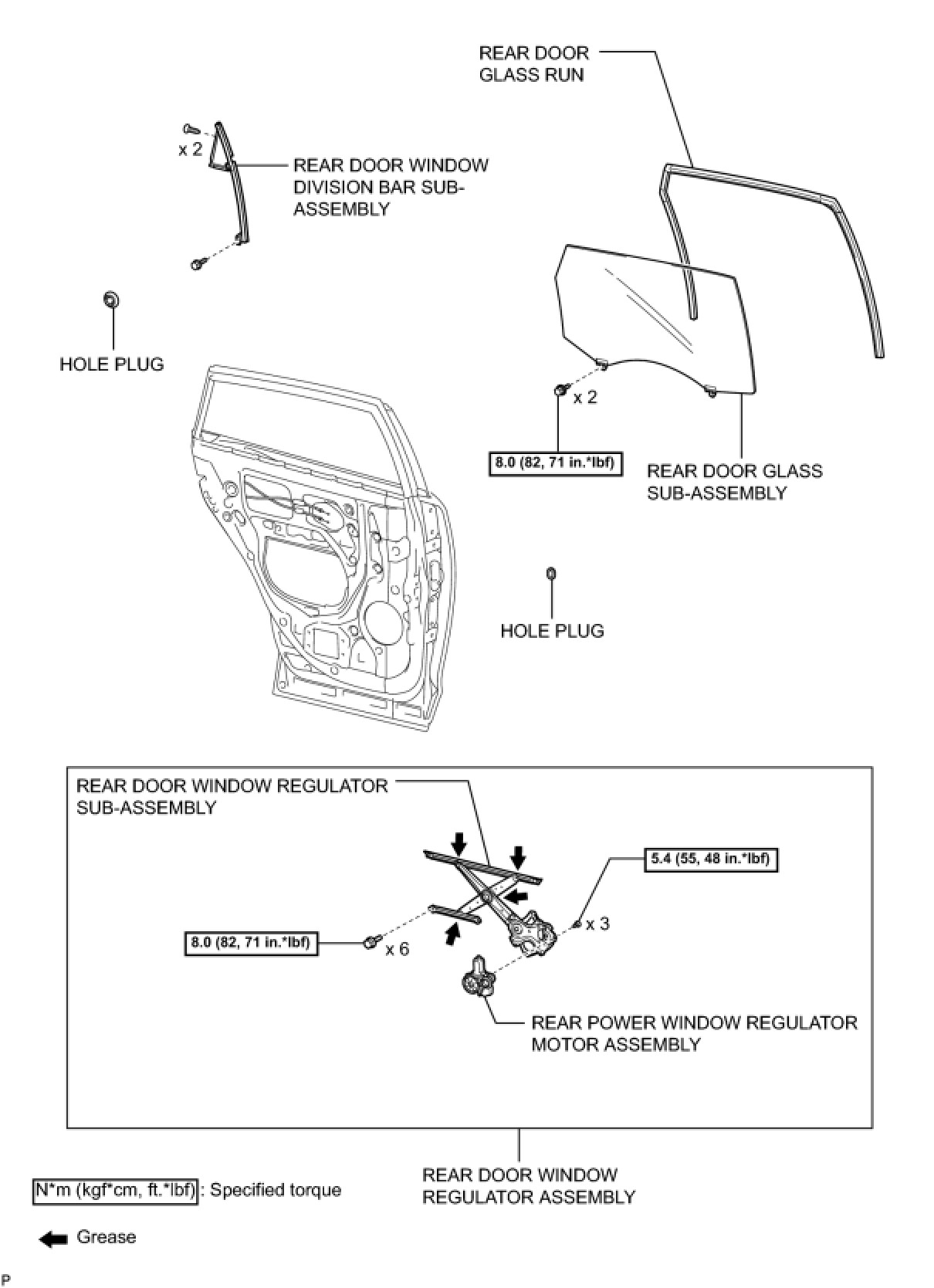 REAR DOOR GLASS RUN

x 2

REAR DOOR WINDOW DIVISION BAR SUB-ASSEMBLY

HOLE PLUG

x 2

8.0 (82, 71 in.*lbf)

REAR DOOR GLASS SUB-ASSEMBLY

HOLE PLUG

REAR DOOR WINDOW REGULATOR SUB-ASSEMBLY

5.4 (55, 48 in.*lbf)

x 3

8.0 (82, 71 in.*lbf)

x 6

REAR POWER WINDOW REGULATOR MOTOR ASSEMBLY

REAR DOOR WINDOW REGULATOR ASSEMBLY

N*m (kgf*cm, ft.*lbf) : Specified torque

Grease

P