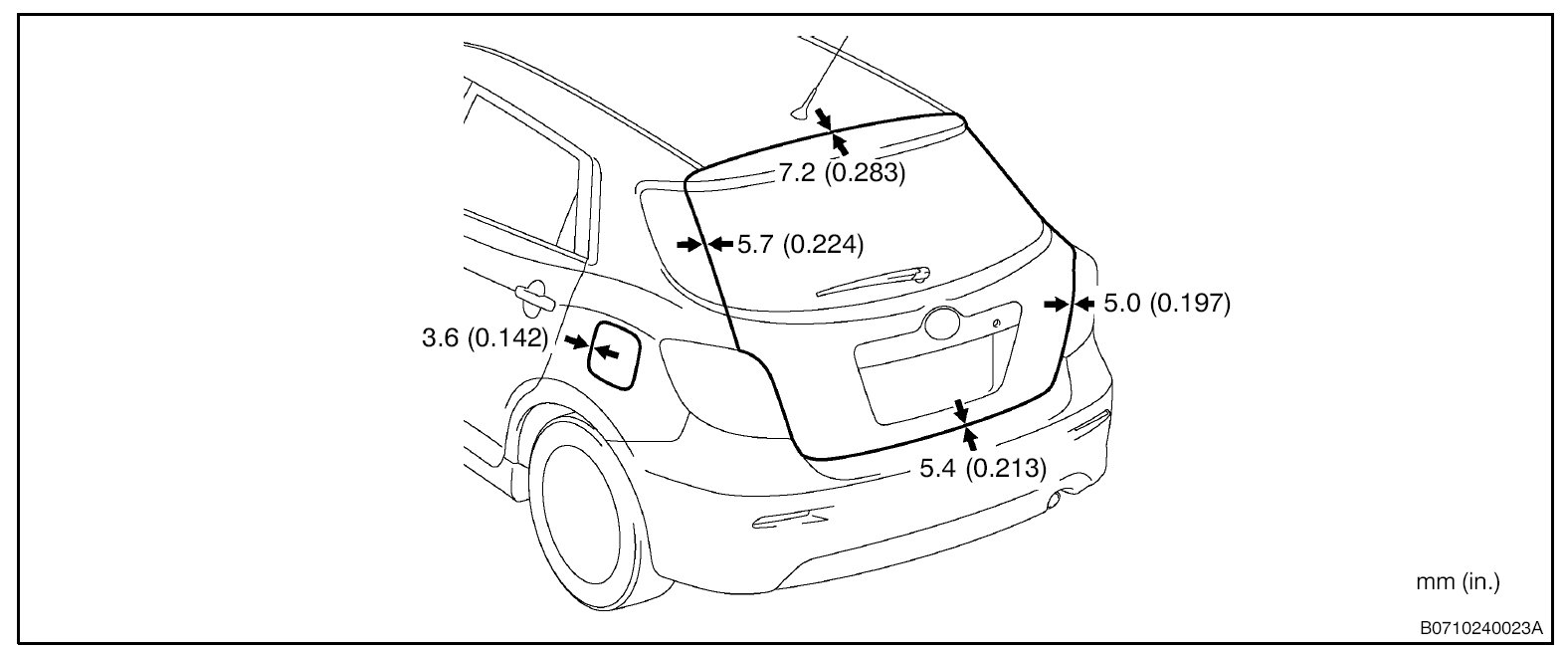 7.2 (0.283)

5.7 (0.224)

5.0 (0.197)

3.6 (0.142)

5.4 (0.213)

mm (in.)

B0710240023A