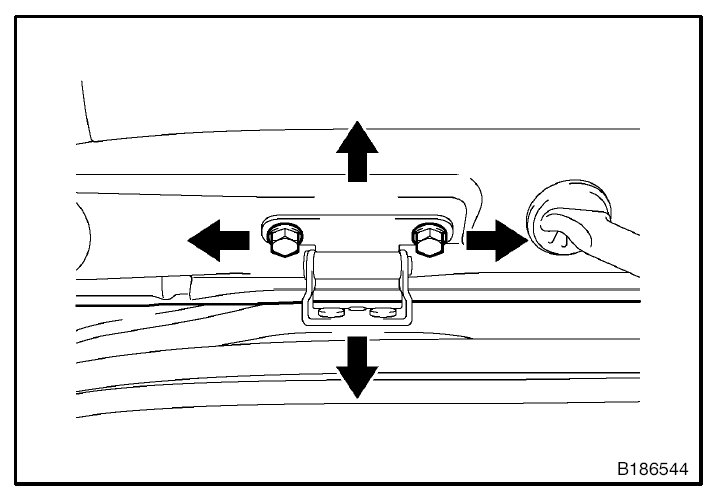 B186544