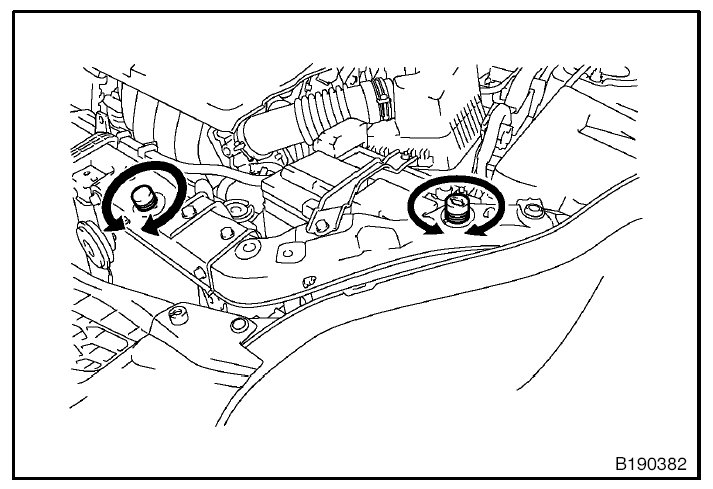 B190382