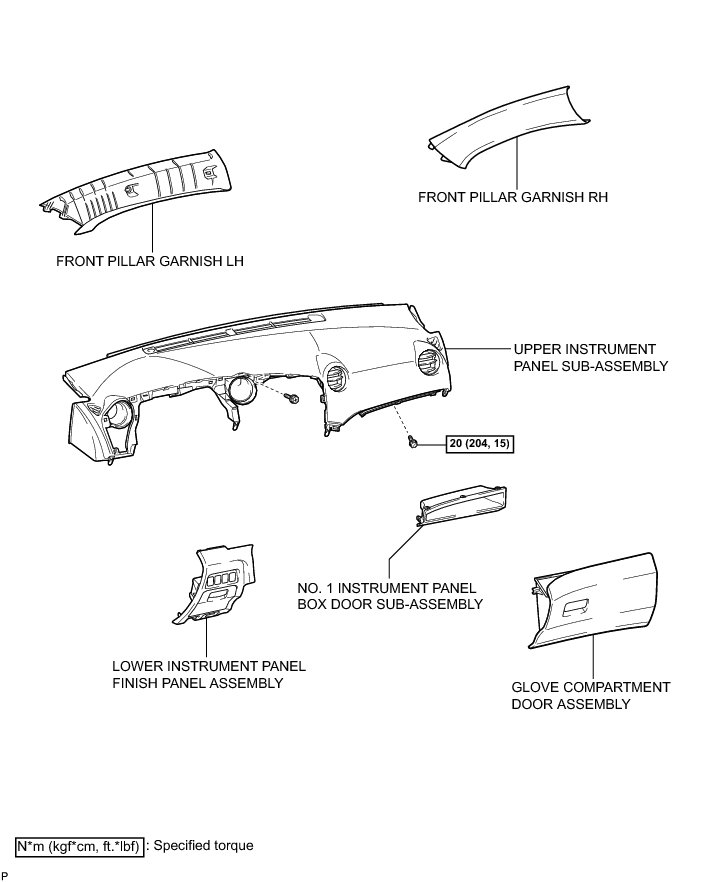 FRONT PILLAR GARNISH RH

FRONT PILLAR GARNISH LH

UPPER INSTRUMENT PANEL SUB-ASSEMBLY

20 (204, 15)

NO. 1 INSTRUMENT PANEL BOX DOOR SUB-ASSEMBLY

LOWER INSTRUMENT PANEL FINISH PANEL ASSEMBLY

GLOVE COMPARTMENT DOOR ASSEMBLY

N*m (kgf*cm, ft.*lbf) : Specified torque

P