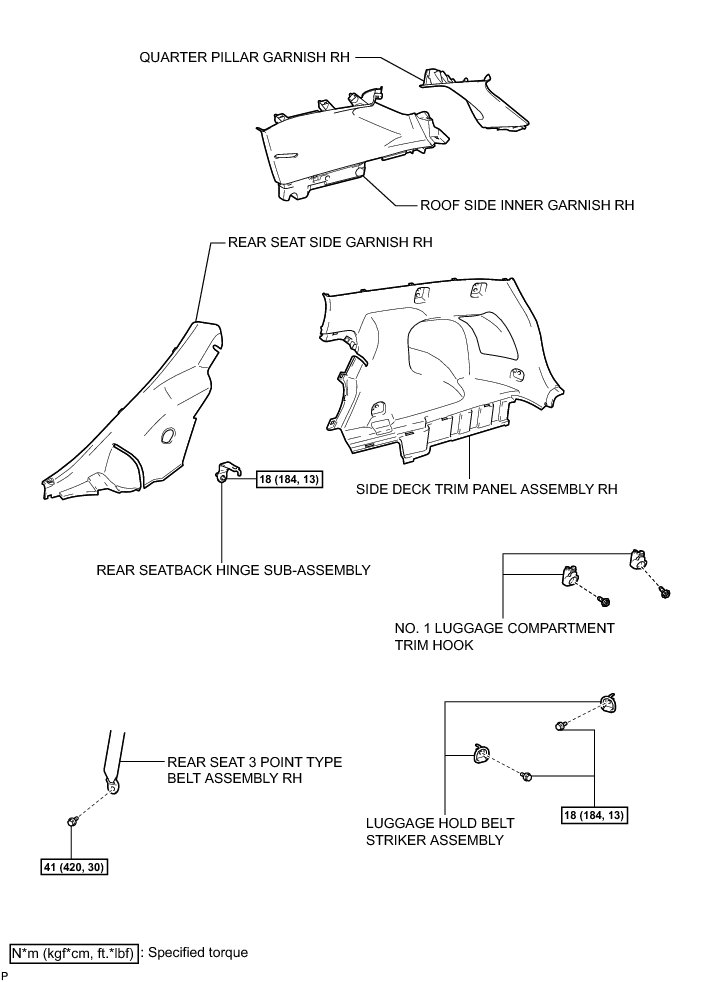 QUARTER PILLAR GARNISH RH

ROOF SIDE INNER GARNISH RH

REAR SEAT SIDE GARNISH RH

18 (184, 13)

SIDE DECK TRIM PANEL ASSEMBLY RH

REAR SEATBACK HINGE SUB-ASSEMBLY

NO. 1 LUGGAGE COMPARTMENT TRIM HOOK

REAR SEAT 3 POINT TYPE BELT ASSEMBLY RH

41 (420, 30)

LUGGAGE HOLD BELT STRIKER ASSEMBLY

18 (184, 13)

N*m (kgf*cm, ft.*lbf) : Specified torque

P