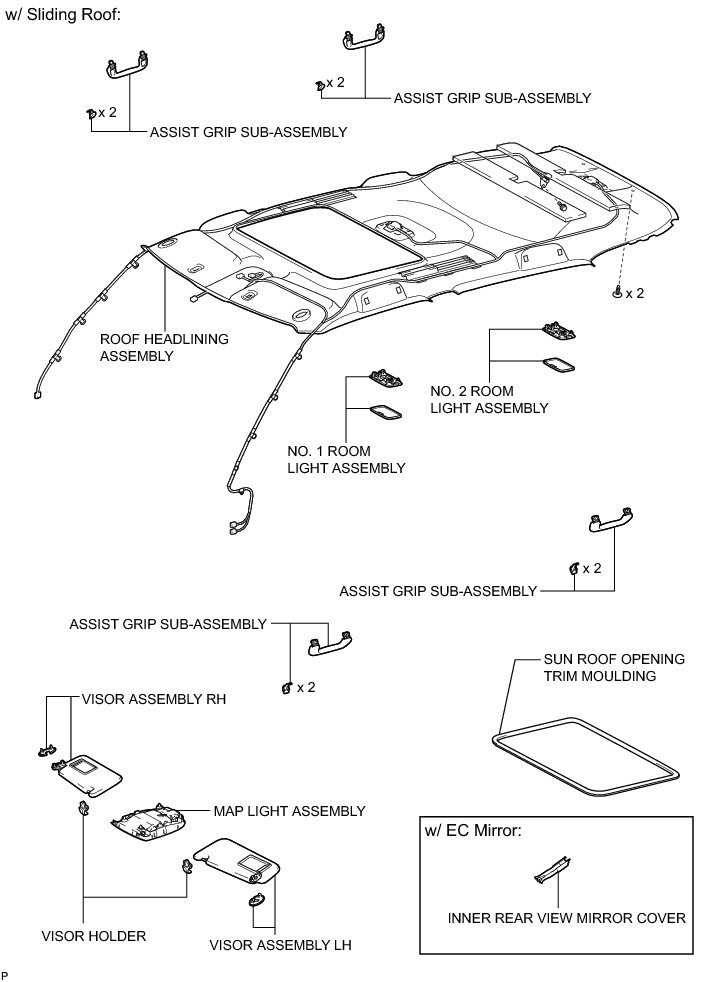 w/ Sliding Roof:

x 2
ASSIST GRIP SUB-ASSEMBLY

x 2
ASSIST GRIP SUB-ASSEMBLY

x 2

ROOF HEADLINING ASSEMBLY

NO. 2 ROOM LIGHT ASSEMBLY

NO. 1 ROOM LIGHT ASSEMBLY

x 2
ASSIST GRIP SUB-ASSEMBLY

ASSIST GRIP SUB-ASSEMBLY
x 2

SUN ROOF OPENING TRIM MOULDING

VISOR ASSEMBLY RH

MAP LIGHT ASSEMBLY

w/ EC Mirror:

INNER REAR VIEW MIRROR COVER

VISOR HOLDER

VISOR ASSEMBLY LH

P