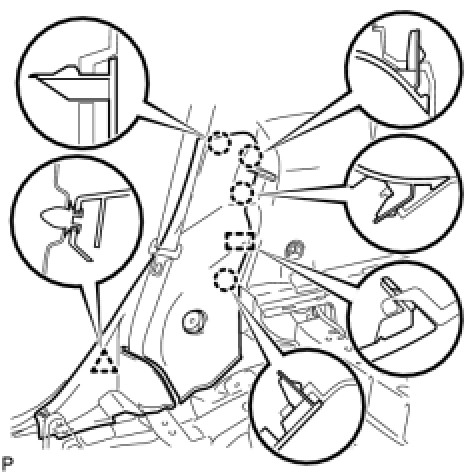 P