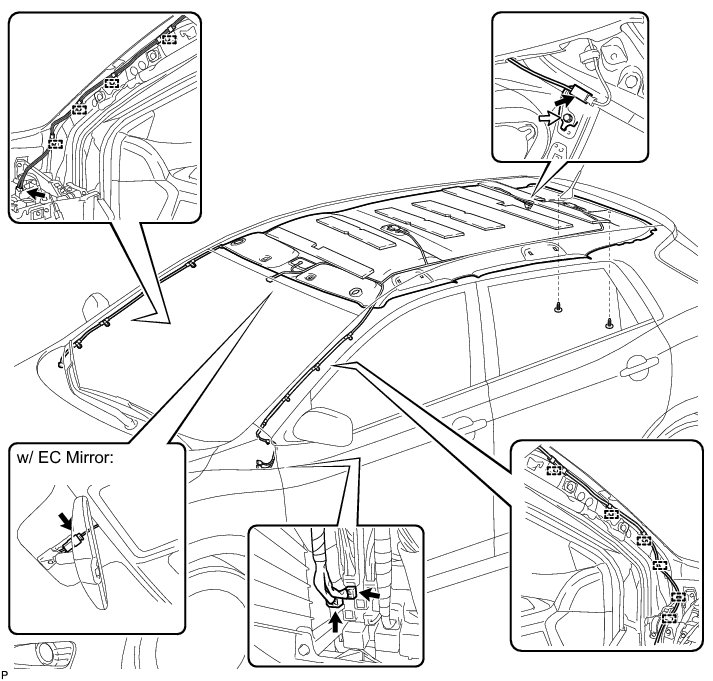 w/ EC Mirror:

P