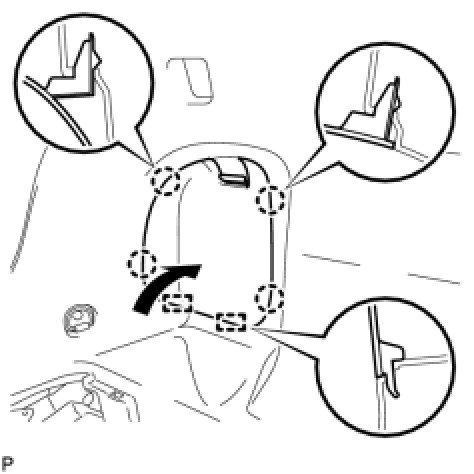 P