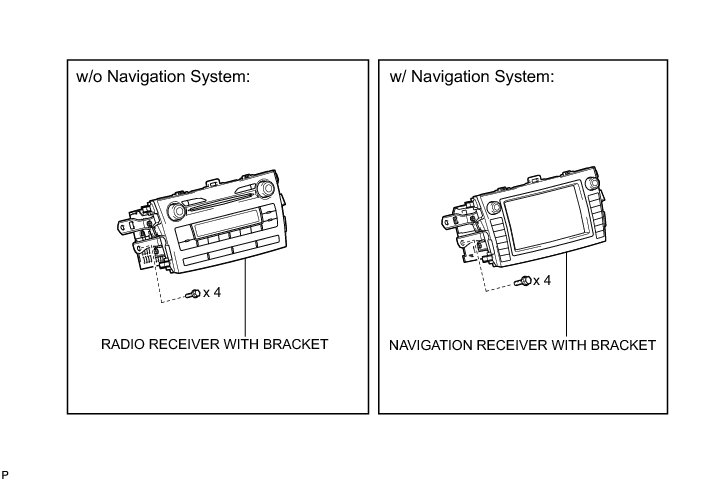 w/o Navigation System:

x 4

RADIO RECEIVER WITH BRACKET

w/ Navigation System:

x 4

NAVIGATION RECEIVER WITH BRACKET

P