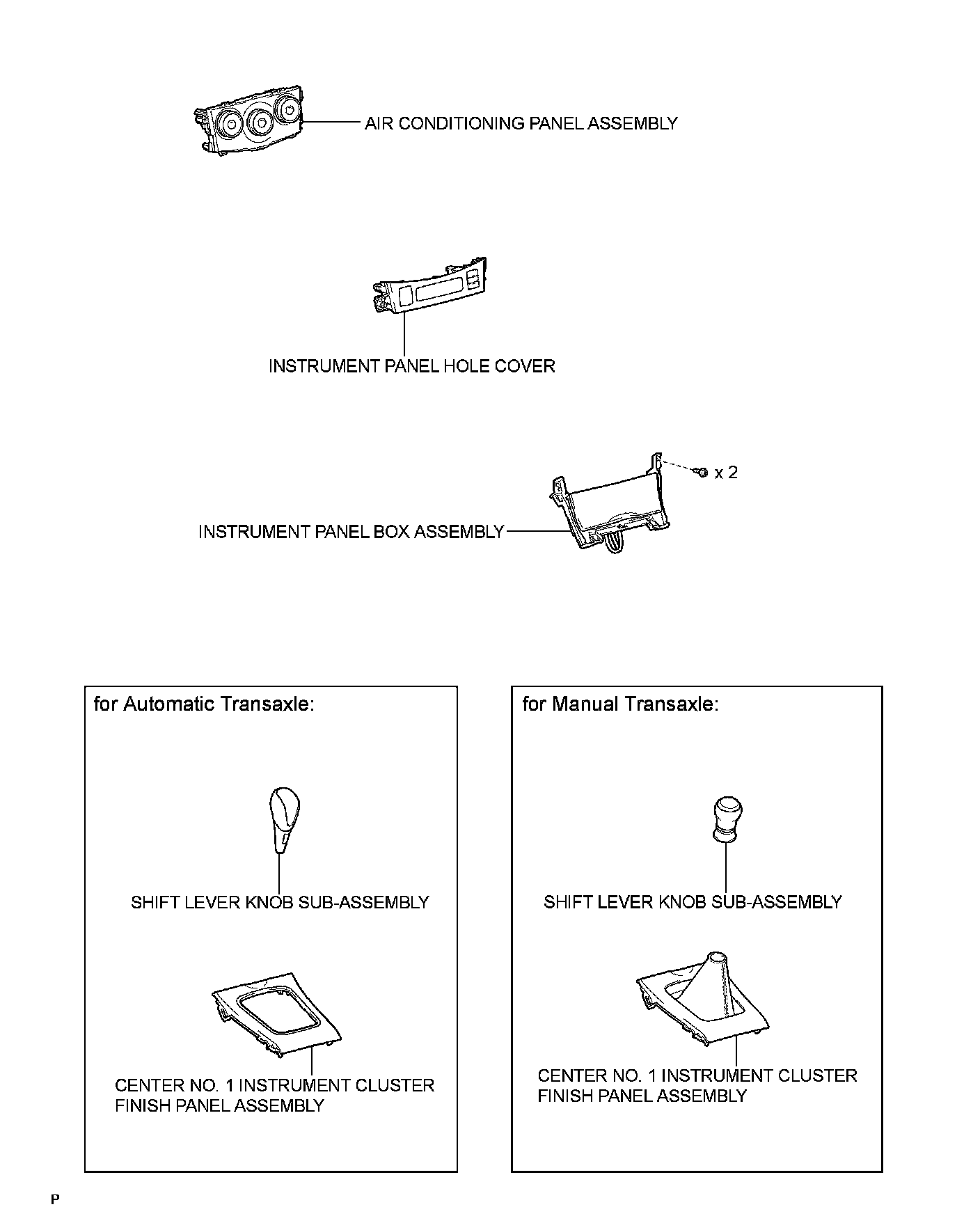 AIR CONDITIONING PANEL ASSEMBLY

INSTRUMENT PANEL HOLE COVER

x 2

INSTRUMENT PANEL BOX ASSEMBLY

for Automatic Transaxle:

SHIFT LEVER KNOB SUB-ASSEMBLY

CENTER NO. 1 INSTRUMENT CLUSTER FINISH PANEL ASSEMBLY

for Manual Transaxle:

SHIFT LEVER KNOB SUB-ASSEMBLY

CENTER NO. 1 INSTRUMENT CLUSTER FINISH PANEL ASSEMBLY

P