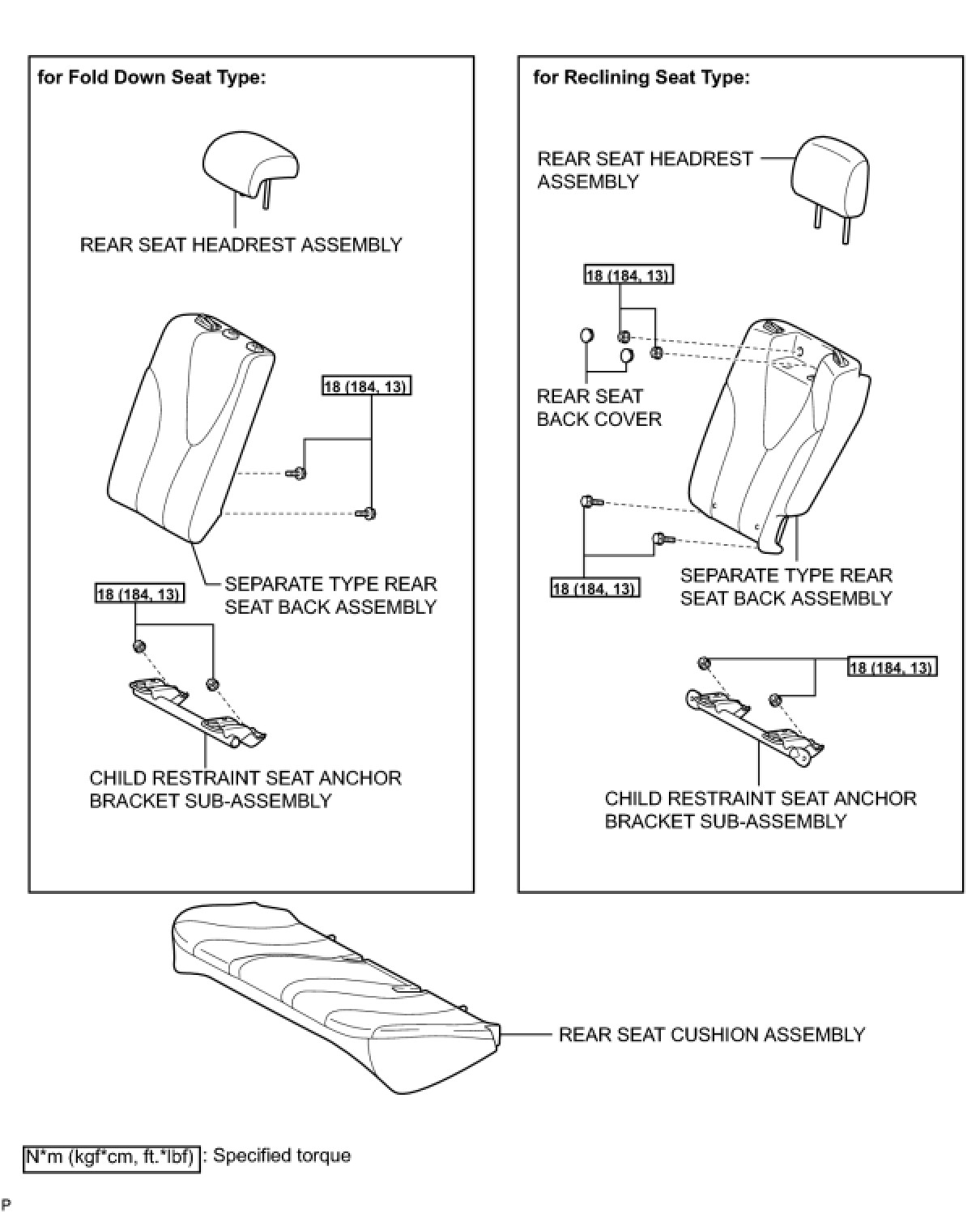 for Fold Down Seat Type:

REAR SEAT HEADREST ASSEMBLY

18 (184, 13)

SEPARATE TYPE REAR SEAT BACK ASSEMBLY

18 (184, 13)

CHILD RESTRAINT SEAT ANCHOR BRACKET SUB-ASSEMBLY

for Reclining Seat Type:

REAR SEAT HEADREST ASSEMBLY

18 (184, 13)

REAR SEAT BACK COVER

18 (184, 13)

SEPARATE TYPE REAR SEAT BACK ASSEMBLY

18 (184, 13)

CHILD RESTRAINT SEAT ANCHOR BRACKET SUB-ASSEMBLY

REAR SEAT CUSHION ASSEMBLY

N*m (kgf*cm, ft.*lbf) : Specified torque

P